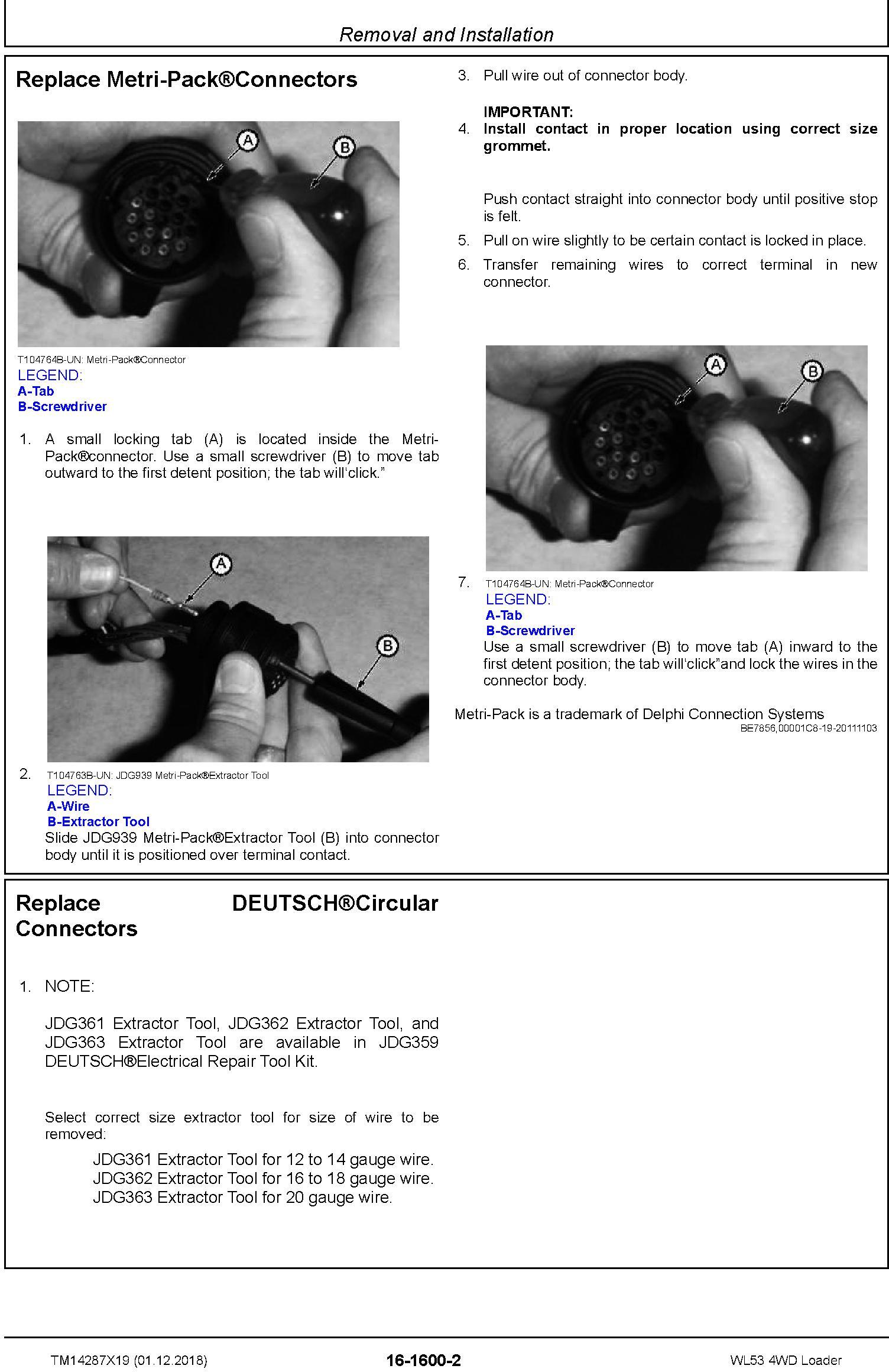 Removal and Installation

Replace Metri-Pack®Connectors

A

B

T104764B-UN: Metri-Pack®Connector
LEGEND:
A-Tab
B-Screwdriver

1. A small locking tab (A) is located inside the Metri-Pack®connector. Use a small screwdriver (B) to move tab outward to the first detent position; the tab will'click."

A

B

2. T104763B-UN: JDG939 Metri-Pack®Extractor Tool
LEGEND:
A-Wire
B-Extractor Tool
Slide JDG939 Metri-Pack®Extractor Tool (B) into connector body until it is positioned over terminal contact.

3. Pull wire out of connector body.

IMPORTANT:
4. Install contact in proper location using correct size grommet.

Push contact straight into connector body until positive stop is felt.

5. Pull on wire slightly to be certain contact is locked in place.

6. Transfer remaining wires to correct terminal in new connector.

A

B

7. T104764B-UN: Metri-Pack®Connector
LEGEND:
A-Tab
B-Screwdriver
Use a small screwdriver (B) to move tab (A) inward to the first detent position; the tab will'click"and lock the wires in the connector body.

Metri-Pack is a trademark of Delphi Connection Systems
BE7856,00001C8-19-20111103

Replace DEUTSCH®Circular Connectors

1. NOTE:

JDG361 Extractor Tool, JDG362 Extractor Tool, and JDG363 Extractor Tool are available in JDG359 DEUTSCH®Electrical Repair Tool Kit.

Select correct size extractor tool for size of wire to be removed:

JDG361 Extractor Tool for 12 to 14 gauge wire.
JDG362 Extractor Tool for 16 to 18 gauge wire.
JDG363 Extractor Tool for 20 gauge wire.

TM14287X19 (01.12.2018)
16-1600-2
WL53 4WD Loader