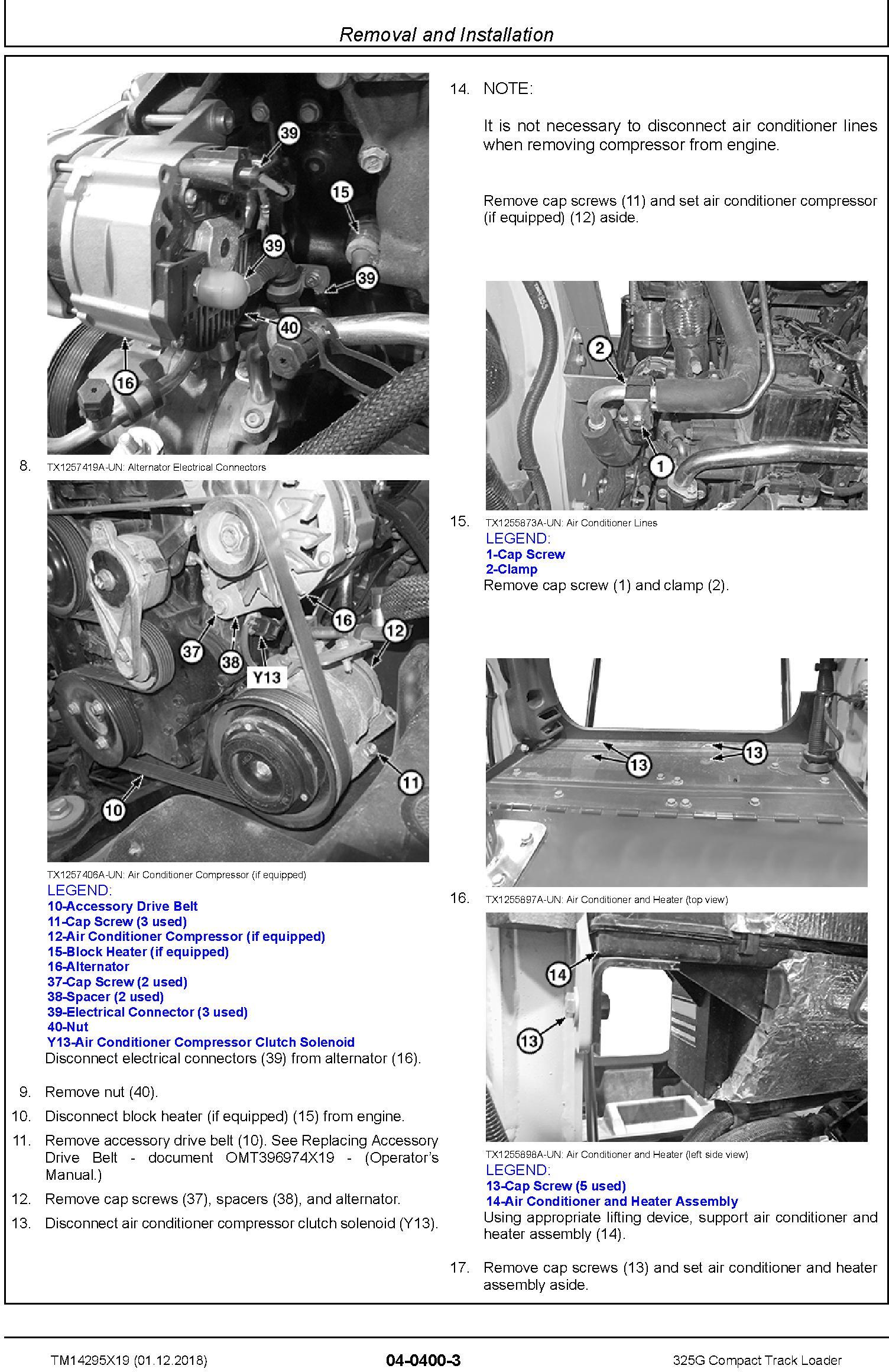 Removal and Installation

39

15

39

39

40

16

8. TX1257419A-UN: Alternator Electrical Connectors

16

12

37

38

Y13

11

10

TX1257406A-UN: Air Conditioner Compressor (if equipped)

LEGEND:
10-Accessory Drive Belt
11-Cap Screw (3 used)
12-Air Conditioner Compressor (if equipped)
15-Block Heater (if equipped)
16-Alternator
37-Cap Screw (2 used)
38-Spacer (2 used)
39-Electrical Connector (3 used)
40-Nut
Y13-Air Conditioner Compressor Clutch Solenoid

Disconnect electrical connectors (39) from alternator (16).

9. Remove nut (40).

10. Disconnect block heater (if equipped) (15) from engine.

11. Remove accessory drive belt (10). See Replacing Accessory Drive Belt - document OMT396974X19 - (Operator's Manual.)

12. Remove cap screws (37), spacers (38), and alternator.

13. Disconnect air conditioner compressor clutch solenoid (Y13).

14. NOTE:

It is not necessary to disconnect air conditioner lines when removing compressor from engine.

Remove cap screws (11) and set air conditioner compressor (if equipped) (12) aside.

2

1

15. TX1255873A-UN: Air Conditioner Lines

LEGEND:
1-Cap Screw
2-Clamp

Remove cap screw (1) and clamp (2).

13

13

16. TX1255897A-UN: Air Conditioner and Heater (top view)

14

13

TX1255898A-UN: Air Conditioner and Heater (left side view)

LEGEND:
13-Cap Screw (5 used)
14-Air Conditioner and Heater Assembly

Using appropriate lifting device, support air conditioner and heater assembly (14).

17. Remove cap screws (13) and set air conditioner and heater assembly aside.

TM14295X19 (01.12.2018)

04-0400-3

325G Compact Track Loader