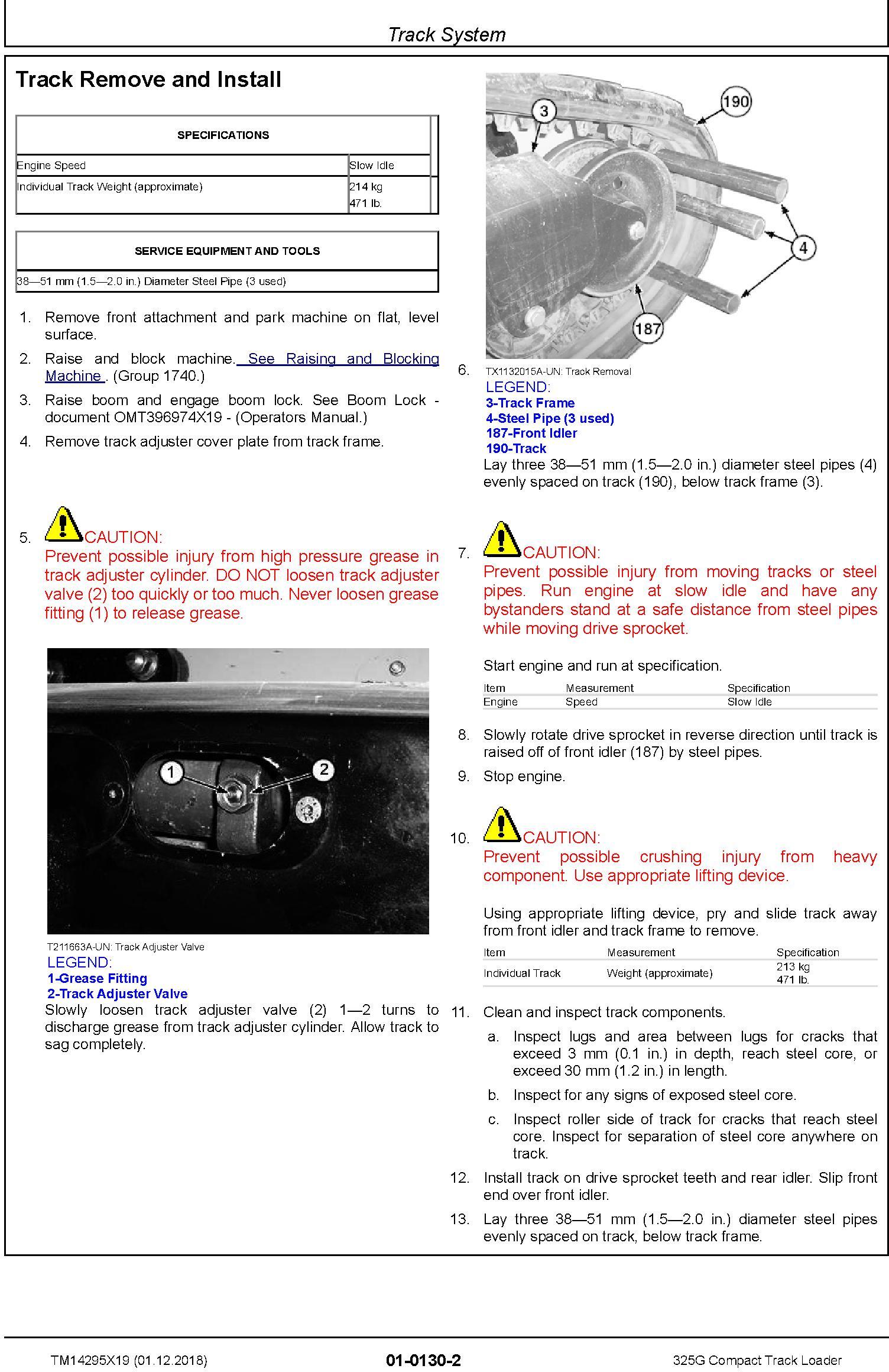 Track System

Track Remove and Install

| SPECIFICATIONS | |
|---|---|
| Engine Speed | Slow Idle |
| Individual Track Weight (approximate) | 214 kg 471 lb. |

| SERVICE EQUIPMENT AND TOOLS |
|---|
| 38—51 mm (1.5—2.0 in.) Diameter Steel Pipe (3 used) |

1. Remove front attachment and park machine on flat, level surface.

2. Raise and block machine. See Raising and Blocking Machine . (Group 1740.)

3. Raise boom and engage boom lock. See Boom Lock - document OMT396974X19 - (Operators Manual.)

4. Remove track adjuster cover plate from track frame.

5. CAUTION:
Prevent possible injury from high pressure grease in track adjuster cylinder. DO NOT loosen track adjuster valve (2) too quickly or too much. Never loosen grease fitting (1) to release grease.

1
2

T211663A-UN: Track Adjuster Valve
LEGEND:
1-Grease Fitting
2-Track Adjuster Valve
Slowly loosen track adjuster valve (2) 1—2 turns to discharge grease from track adjuster cylinder. Allow track to sag completely.

3
190
4
187

6. TX1132015A-UN: Track Removal
LEGEND:
3-Track Frame
4-Steel Pipe (3 used)
187-Front Idler
190-Track
Lay three 38—51 mm (1.5—2.0 in.) diameter steel pipes (4) evenly spaced on track (190), below track frame (3).

7. CAUTION:
Prevent possible injury from moving tracks or steel pipes. Run engine at slow idle and have any bystanders stand at a safe distance from steel pipes while moving drive sprocket.

Start engine and run at specification.

| Item | Measurement | Specification |
|---|---|---|
| Engine | Speed | Slow Idle |

8. Slowly rotate drive sprocket in reverse direction until track is raised off of front idler (187) by steel pipes.

9. Stop engine.

10. CAUTION:
Prevent possible crushing injury from heavy component. Use appropriate lifting device.

Using appropriate lifting device, pry and slide track away from front idler and track frame to remove.

| Item | Measurement | Specification |
|---|---|---|
| Individual Track | Weight (approximate) | 213 kg 471 lb. |

11. Clean and inspect track components.

a. Inspect lugs and area between lugs for cracks that exceed 3 mm (0.1 in.) in depth, reach steel core, or exceed 30 mm (1.2 in.) in length.

b. Inspect for any signs of exposed steel core.

c. Inspect roller side of track for cracks that reach steel core. Inspect for separation of steel core anywhere on track.

12. Install track on drive sprocket teeth and rear idler. Slip front end over front idler.

13. Lay three 38—51 mm (1.5—2.0 in.) diameter steel pipes evenly spaced on track, below track frame.

TM14295X19 (01.12.2018) 01-0130-2 325G Compact Track Loader