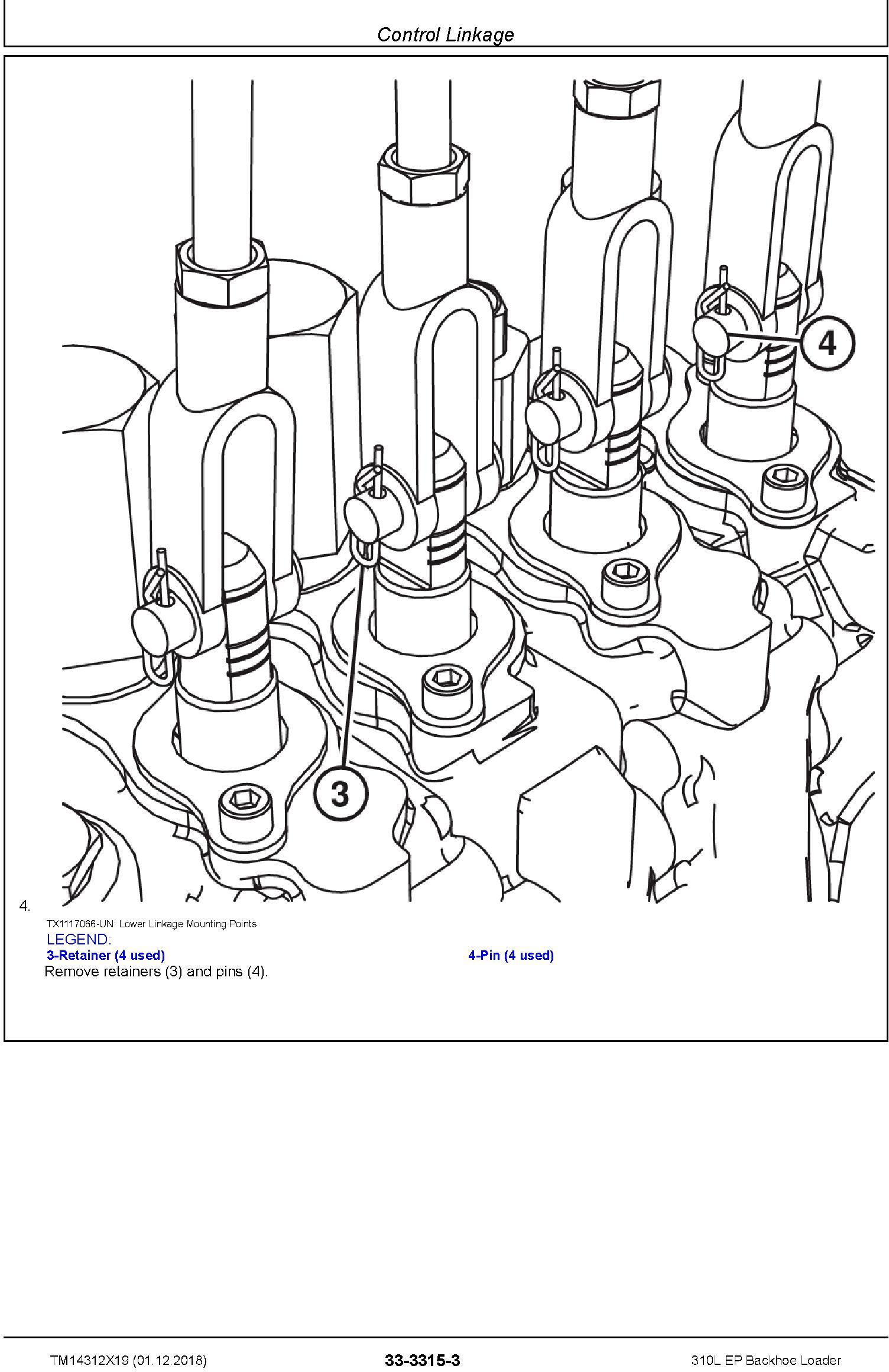 Control Linkage

4

3

4.

TX1117066-UN: Lower Linkage Mounting Points

LEGEND:

3-Retainer (4 used)

4-Pin (4 used)

Remove retainers (3) and pins (4).

TM14312X19 (01.12.2018)

33-3315-3

310L EP Backhoe Loader