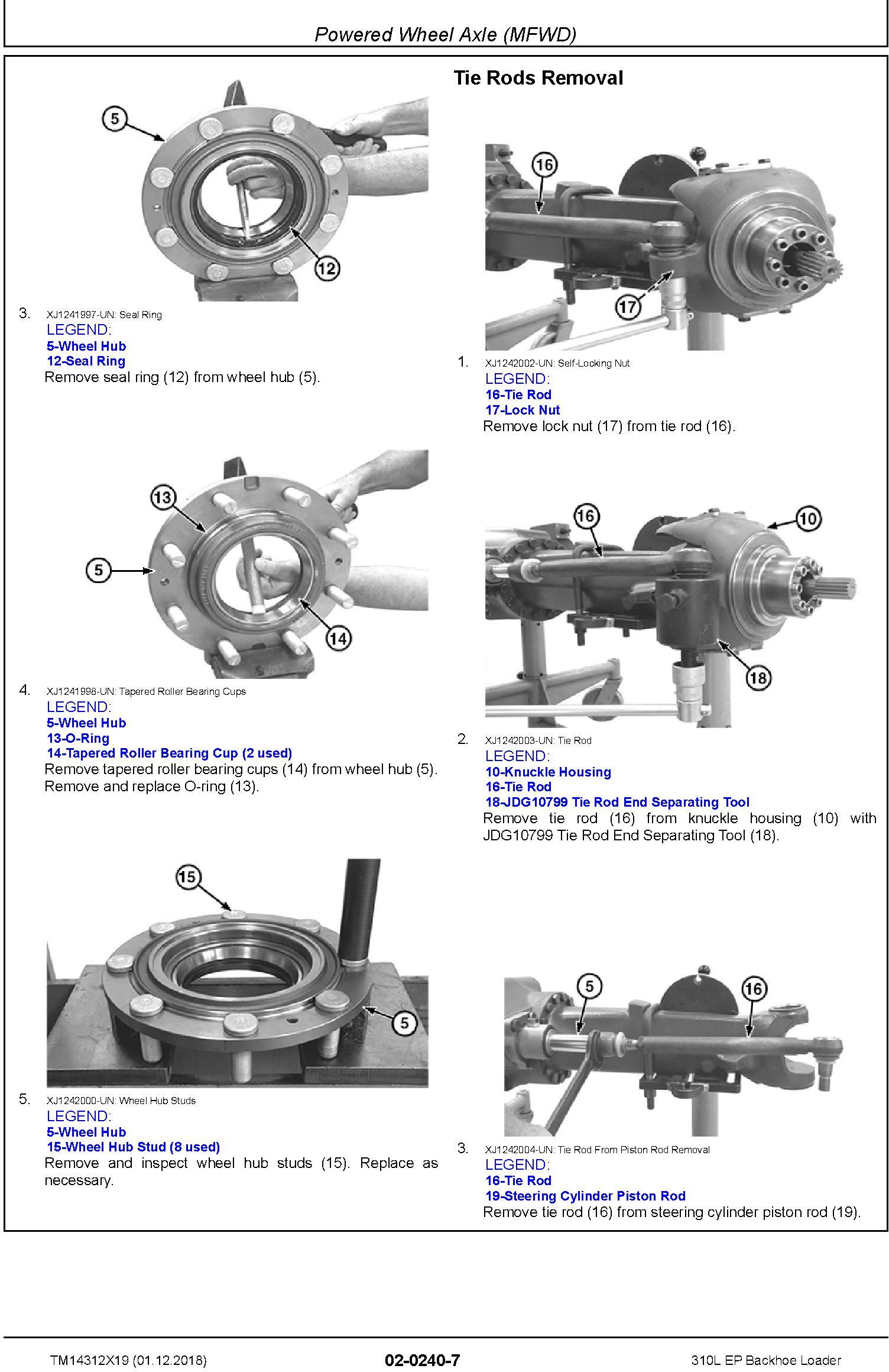 Powered Wheel Axle (MFWD)

5

12

3. XJ1241997-UN: Seal Ring
LEGEND:
5-Wheel Hub
12-Seal Ring
Remove seal ring (12) from wheel hub (5).

13

5

14

4. XJ1241998-UN: Tapered Roller Bearing Cups
LEGEND:
5-Wheel Hub
13-O-Ring
14-Tapered Roller Bearing Cup (2 used)
Remove tapered roller bearing cups (14) from wheel hub (5). Remove and replace O-ring (13).

15

5

5. XJ1242000-UN: Wheel Hub Studs
LEGEND:
5-Wheel Hub
15-Wheel Hub Stud (8 used)
Remove and inspect wheel hub studs (15). Replace as necessary.

Tie Rods Removal

16

17

1. XJ1242002-UN: Self-Locking Nut
LEGEND:
16-Tie Rod
17-Lock Nut
Remove lock nut (17) from tie rod (16).

16

10

18

2. XJ1242003-UN: Tie Rod
LEGEND:
10-Knuckle Housing
16-Tie Rod
18-JDG10799 Tie Rod End Separating Tool
Remove tie rod (16) from knuckle housing (10) with JDG10799 Tie Rod End Separating Tool (18).

5

16

3. XJ1242004-UN: Tie Rod From Piston Rod Removal
LEGEND:
16-Tie Rod
19-Steering Cylinder Piston Rod
Remove tie rod (16) from steering cylinder piston rod (19).

TM14312X19 (01.12.2018)

02-0240-7

310L EP Backhoe Loader