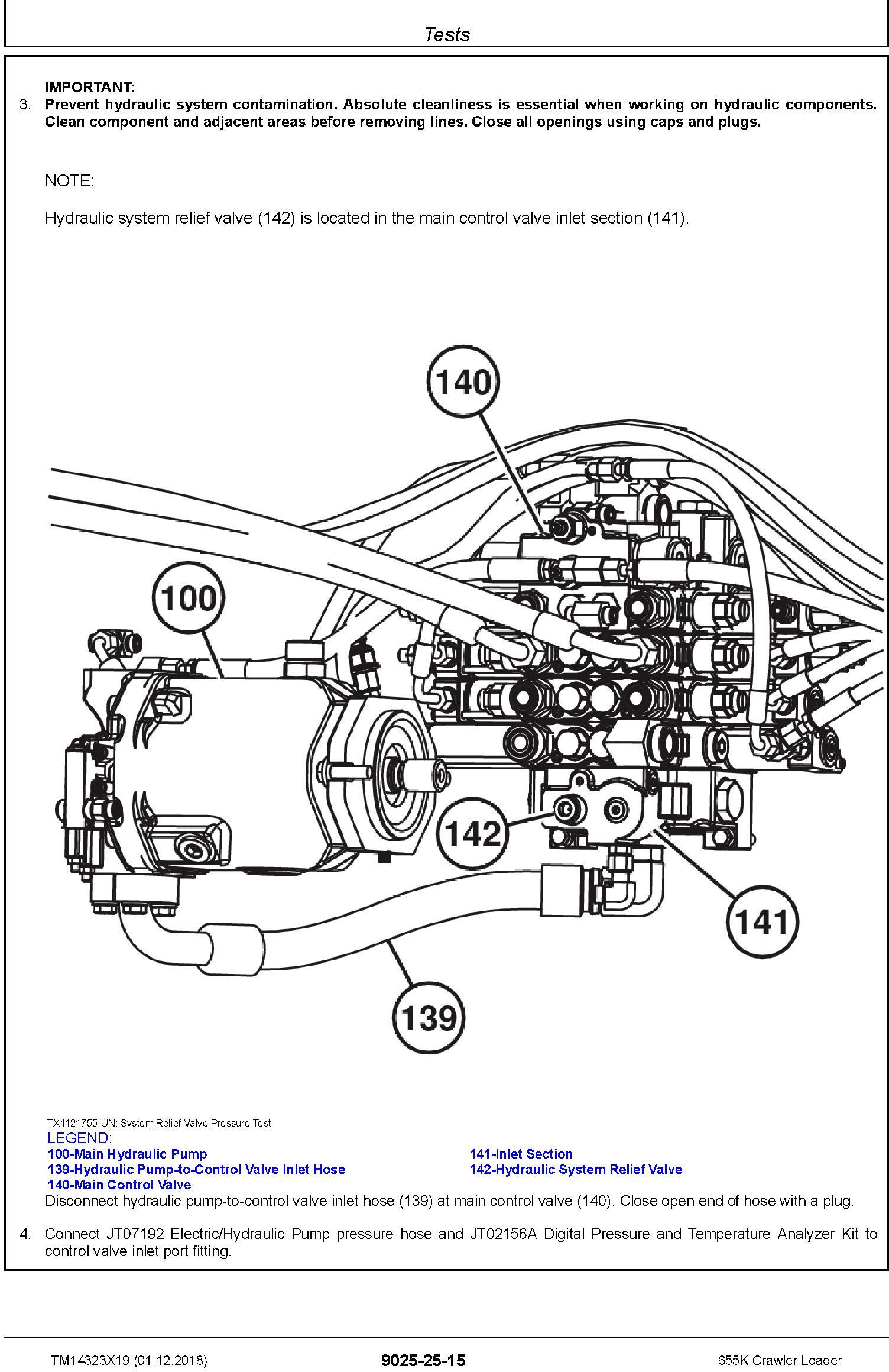 Tests

IMPORTANT:

3. Prevent hydraulic system contamination. Absolute cleanliness is essential when working on hydraulic components. Clean component and adjacent areas before removing lines. Close all openings using caps and plugs.

NOTE:

Hydraulic system relief valve (142) is located in the main control valve inlet section (141).

140

100

142

141

139

TX1121755-UN: System Relief Valve Pressure Test

LEGEND:

100-Main Hydraulic Pump

139-Hydraulic Pump-to-Control Valve Inlet Hose

140-Main Control Valve

141-Inlet Section

142-Hydraulic System Relief Valve

Disconnect hydraulic pump-to-control valve inlet hose (139) at main control valve (140). Close open end of hose with a plug.

4. Connect JT07192 Electric/Hydraulic Pump pressure hose and JT02156A Digital Pressure and Temperature Analyzer Kit to control valve inlet port fitting.

TM14323X19 (01.12.2018)

9025-25-15

655K Crawler Loader