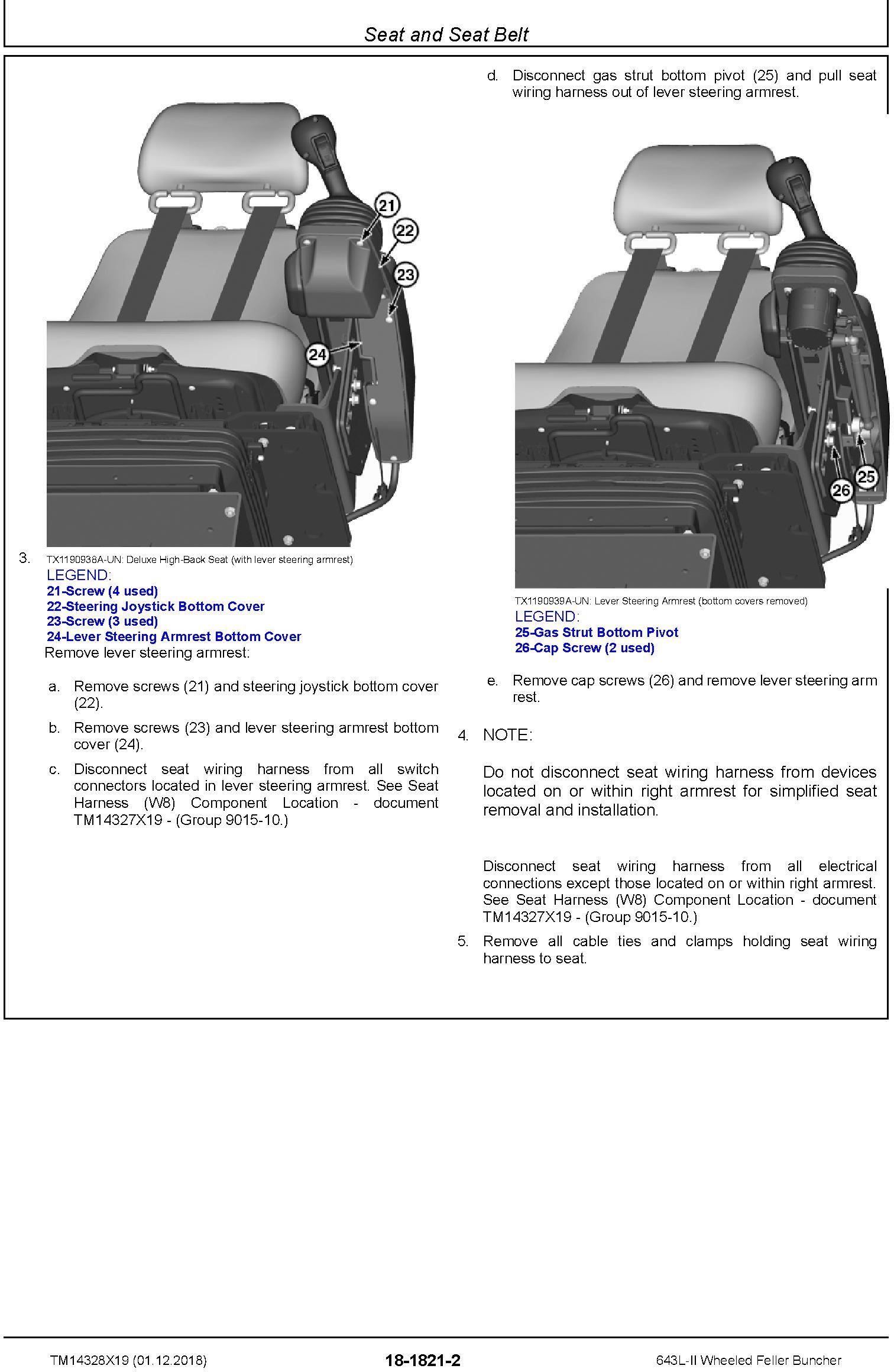 Seat and Seat Belt

21

22

23

24

3. TX1190938A-UN: Deluxe High-Back Seat (with lever steering armrest)
LEGEND:
21-Screw (4 used)
22-Steering Joystick Bottom Cover
23-Screw (3 used)
24-Lever Steering Armrest Bottom Cover
Remove lever steering armrest:

a. Remove screws (21) and steering joystick bottom cover (22).

b. Remove screws (23) and lever steering armrest bottom cover (24).

c. Disconnect seat wiring harness from all switch connectors located in lever steering armrest. See Seat Harness (W8) Component Location - document TM14327X19 - (Group 9015-10.)

d. Disconnect gas strut bottom pivot (25) and pull seat wiring harness out of lever steering armrest.

25

26

TX1190939A-UN: Lever Steering Armrest (bottom covers removed)
LEGEND:
25-Gas Strut Bottom Pivot
26-Cap Screw (2 used)

e. Remove cap screws (26) and remove lever steering arm rest.

4. NOTE:

Do not disconnect seat wiring harness from devices located on or within right armrest for simplified seat removal and installation.

Disconnect seat wiring harness from all electrical connections except those located on or within right armrest. See Seat Harness (W8) Component Location - document TM14327X19 - (Group 9015-10.)

5. Remove all cable ties and clamps holding seat wiring harness to seat.

TM14328X19 (01.12.2018)

18-1821-2

643L-II Wheeled Feller Buncher