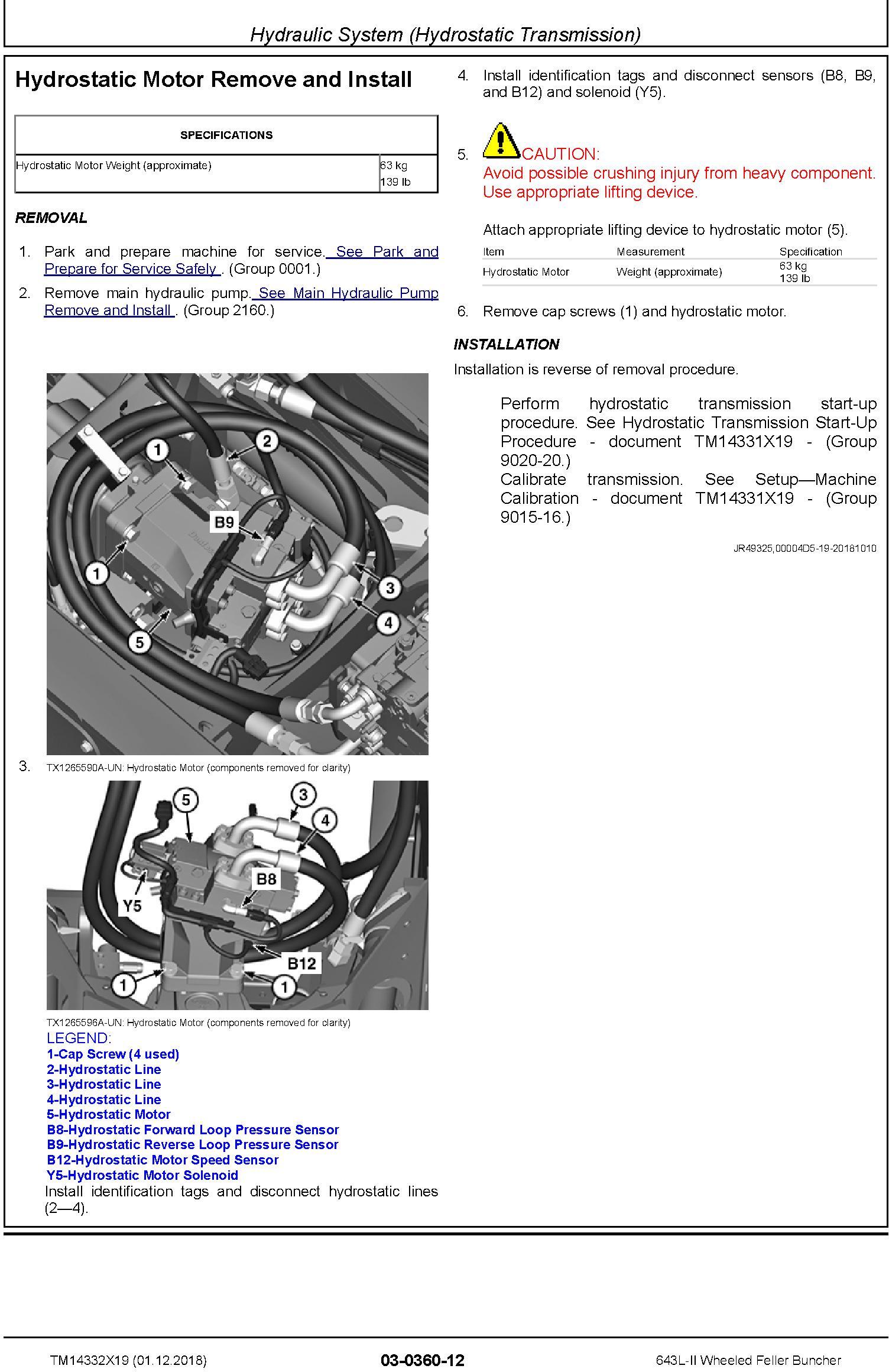 Hydraulic System (Hydrostatic Transmission)

Hydrostatic Motor Remove and Install

| SPECIFICATIONS | |
|---|---|
| Hydrostatic Motor Weight (approximate) | 63 kg 139 lb |

REMOVAL

1. Park and prepare machine for service. See Park and Prepare for Service Safely . (Group 0001.)

2. Remove main hydraulic pump. See Main Hydraulic Pump Remove and Install . (Group 2160.)

1
2
B9
1
3
4
5

3. TX1265590A-UN: Hydrostatic Motor (components removed for clarity)

5
3
4
B8
Y5
B12
1
1

TX1265596A-UN: Hydrostatic Motor (components removed for clarity)

LEGEND:
1-Cap Screw (4 used)
2-Hydrostatic Line
3-Hydrostatic Line
4-Hydrostatic Line
5-Hydrostatic Motor
B8-Hydrostatic Forward Loop Pressure Sensor
B9-Hydrostatic Reverse Loop Pressure Sensor
B12-Hydrostatic Motor Speed Sensor
Y5-Hydrostatic Motor Solenoid

Install identification tags and disconnect hydrostatic lines (2—4).

4. Install identification tags and disconnect sensors (B8, B9, and B12) and solenoid (Y5).

5. CAUTION:
Avoid possible crushing injury from heavy component. Use appropriate lifting device.

Attach appropriate lifting device to hydrostatic motor (5).

| Item | Measurement | Specification |
|---|---|---|
| Hydrostatic Motor | Weight (approximate) | 63 kg 139 lb |

6. Remove cap screws (1) and hydrostatic motor.

INSTALLATION

Installation is reverse of removal procedure.

Perform hydrostatic transmission start-up procedure. See Hydrostatic Transmission Start-Up Procedure - document TM14331X19 - (Group 9020-20.)
Calibrate transmission. See Setup—Machine Calibration - document TM14331X19 - (Group 9015-16.)

JR49325,00004D5-19-20181010

TM14332X19 (01.12.2018)
03-0360-12
643L-II Wheeled Feller Buncher