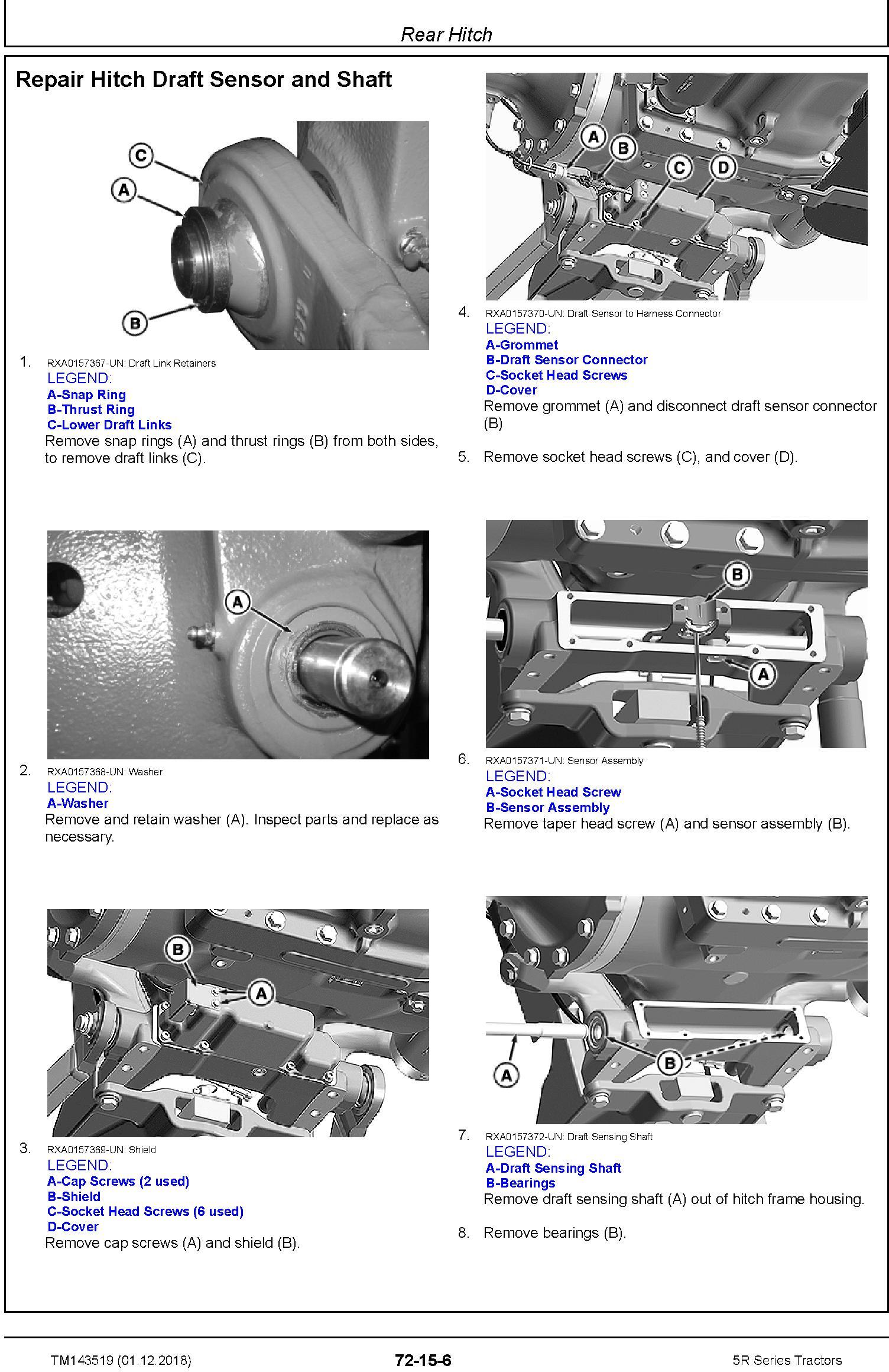 Rear Hitch

Repair Hitch Draft Sensor and Shaft

C
A
B

1. RXA0157367-UN: Draft Link Retainers
LEGEND:
A-Snap Ring
B-Thrust Ring
C-Lower Draft Links
Remove snap rings (A) and thrust rings (B) from both sides, to remove draft links (C).

A

2. RXA0157368-UN: Washer
LEGEND:
A-Washer
Remove and retain washer (A). Inspect parts and replace as necessary.

B
A

3. RXA0157369-UN: Shield
LEGEND:
A-Cap Screws (2 used)
B-Shield
C-Socket Head Screws (6 used)
D-Cover
Remove cap screws (A) and shield (B).

A B C D

4. RXA0157370-UN: Draft Sensor to Harness Connector
LEGEND:
A-Grommet
B-Draft Sensor Connector
C-Socket Head Screws
D-Cover
Remove grommet (A) and disconnect draft sensor connector (B)

5. Remove socket head screws (C), and cover (D).

B
A

6. RXA0157371-UN: Sensor Assembly
LEGEND:
A-Socket Head Screw
B-Sensor Assembly
Remove taper head screw (A) and sensor assembly (B).

A
B

7. RXA0157372-UN: Draft Sensing Shaft
LEGEND:
A-Draft Sensing Shaft
B-Bearings
Remove draft sensing shaft (A) out of hitch frame housing.

8. Remove bearings (B).

TM143519 (01.12.2018) 72-15-6 5R Series Tractors