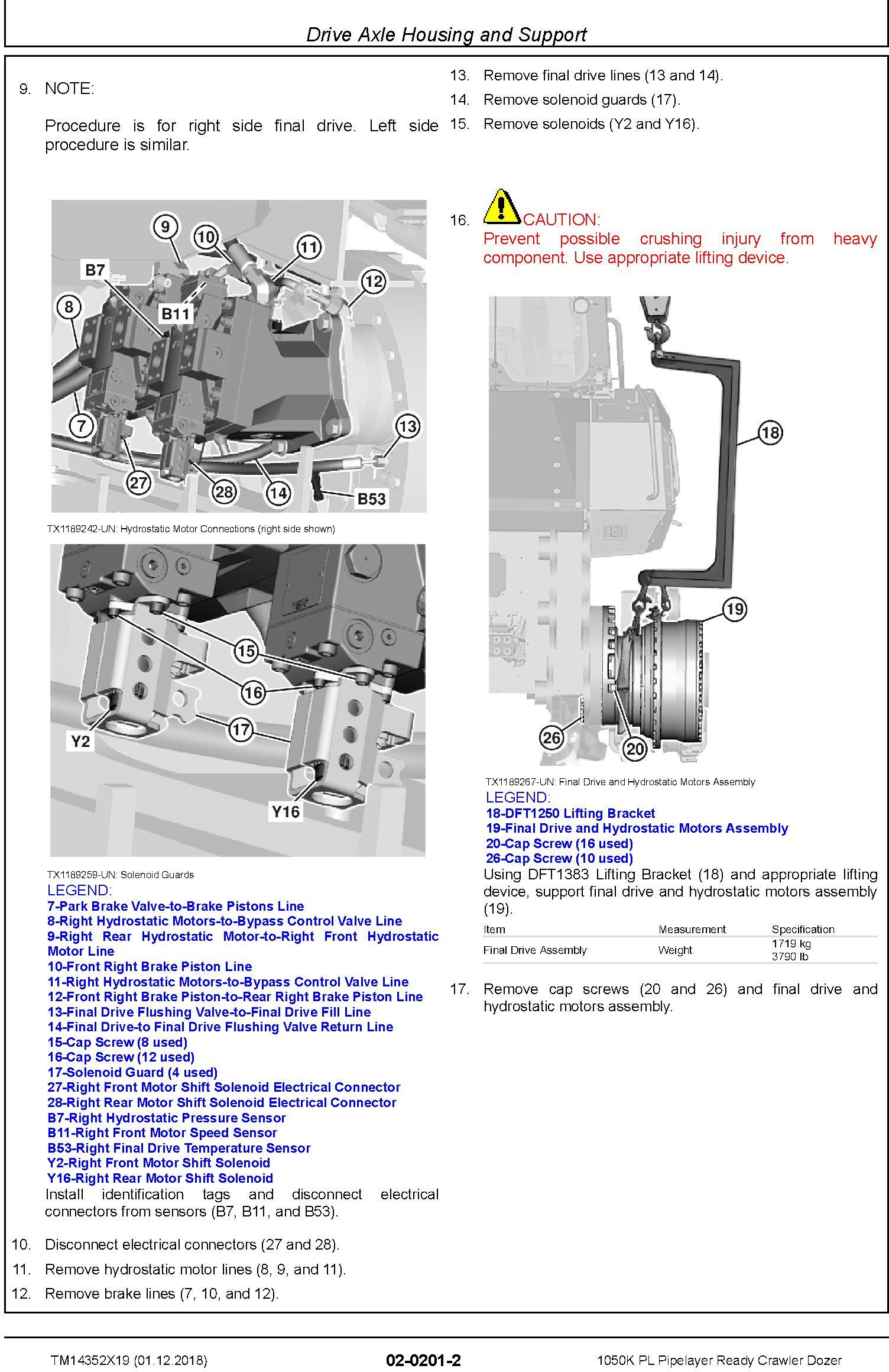 Drive Axle Housing and Support

9. NOTE:

Procedure is for right side final drive. Left side procedure is similar.

9
10
11
12
B7
B11
8
7
13
27
28
14
B53

TX1189242-UN: Hydrostatic Motor Connections (right side shown)

15
16
17
Y2
Y16

TX1189259-UN: Solenoid Guards

LEGEND:
7-Park Brake Valve-to-Brake Pistons Line
8-Right Hydrostatic Motors-to-Bypass Control Valve Line
9-Right Rear Hydrostatic Motor-to-Right Front Hydrostatic Motor Line
10-Front Right Brake Piston Line
11-Right Hydrostatic Motors-to-Bypass Control Valve Line
12-Front Right Brake Piston-to-Rear Right Brake Piston Line
13-Final Drive Flushing Valve-to-Final Drive Fill Line
14-Final Drive-to Final Drive Flushing Valve Return Line
15-Cap Screw (8 used)
16-Cap Screw (12 used)
17-Solenoid Guard (4 used)
27-Right Front Motor Shift Solenoid Electrical Connector
28-Right Rear Motor Shift Solenoid Electrical Connector
B7-Right Hydrostatic Pressure Sensor
B11-Right Front Motor Speed Sensor
B53-Right Final Drive Temperature Sensor
Y2-Right Front Motor Shift Solenoid
Y16-Right Rear Motor Shift Solenoid

Install identification tags and disconnect electrical connectors from sensors (B7, B11, and B53).

10. Disconnect electrical connectors (27 and 28).

11. Remove hydrostatic motor lines (8, 9, and 11).

12. Remove brake lines (7, 10, and 12).

13. Remove final drive lines (13 and 14).

14. Remove solenoid guards (17).

15. Remove solenoids (Y2 and Y16).

16. CAUTION:
Prevent possible crushing injury from heavy component. Use appropriate lifting device.

18
19
26
20

TX1189267-UN: Final Drive and Hydrostatic Motors Assembly

LEGEND:
18-DFT1250 Lifting Bracket
19-Final Drive and Hydrostatic Motors Assembly
20-Cap Screw (16 used)
26-Cap Screw (10 used)

Using DFT1383 Lifting Bracket (18) and appropriate lifting device, support final drive and hydrostatic motors assembly (19).

| Item | Measurement | Specification |
|---|---|---|
| Final Drive Assembly | Weight | 1719 kg 3790 lb |

17. Remove cap screws (20 and 26) and final drive and hydrostatic motors assembly.

TM14352X19 (01.12.2018)
02-0201-2
1050K PL Pipelayer Ready Crawler Dozer