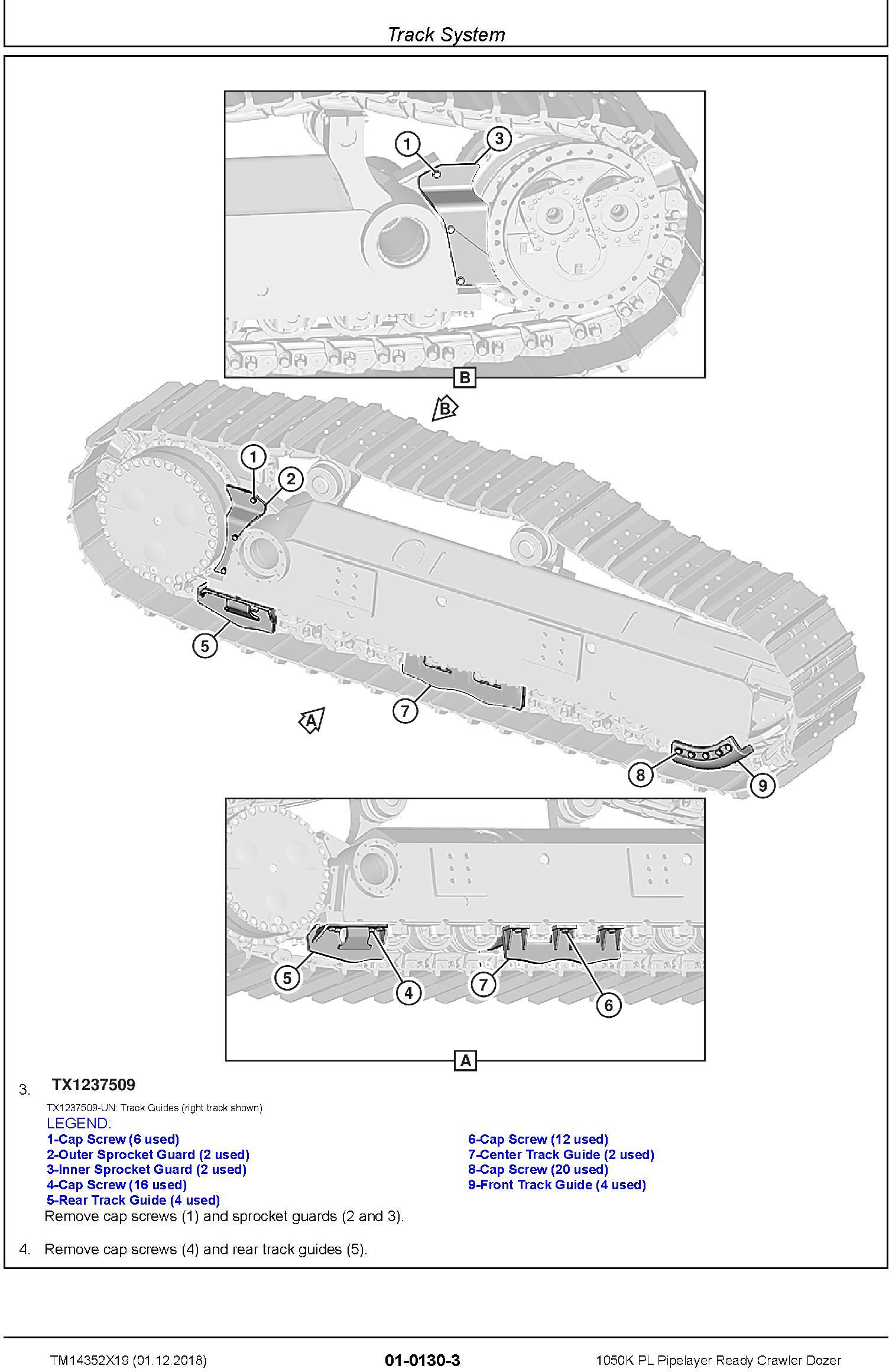 Track System

1
3
B
B
1
2
5
7
A
8
9
5
4
7
6
A

3. TX1237509

TX1237509-UN: Track Guides (right track shown)

LEGEND:
1-Cap Screw (6 used)
2-Outer Sprocket Guard (2 used)
3-Inner Sprocket Guard (2 used)
4-Cap Screw (16 used)
5-Rear Track Guide (4 used)
6-Cap Screw (12 used)
7-Center Track Guide (2 used)
8-Cap Screw (20 used)
9-Front Track Guide (4 used)

Remove cap screws (1) and sprocket guards (2 and 3).

4. Remove cap screws (4) and rear track guides (5).

TM14352X19 (01.12.2018)
01-0130-3
1050K PL Pipelayer Ready Crawler Dozer