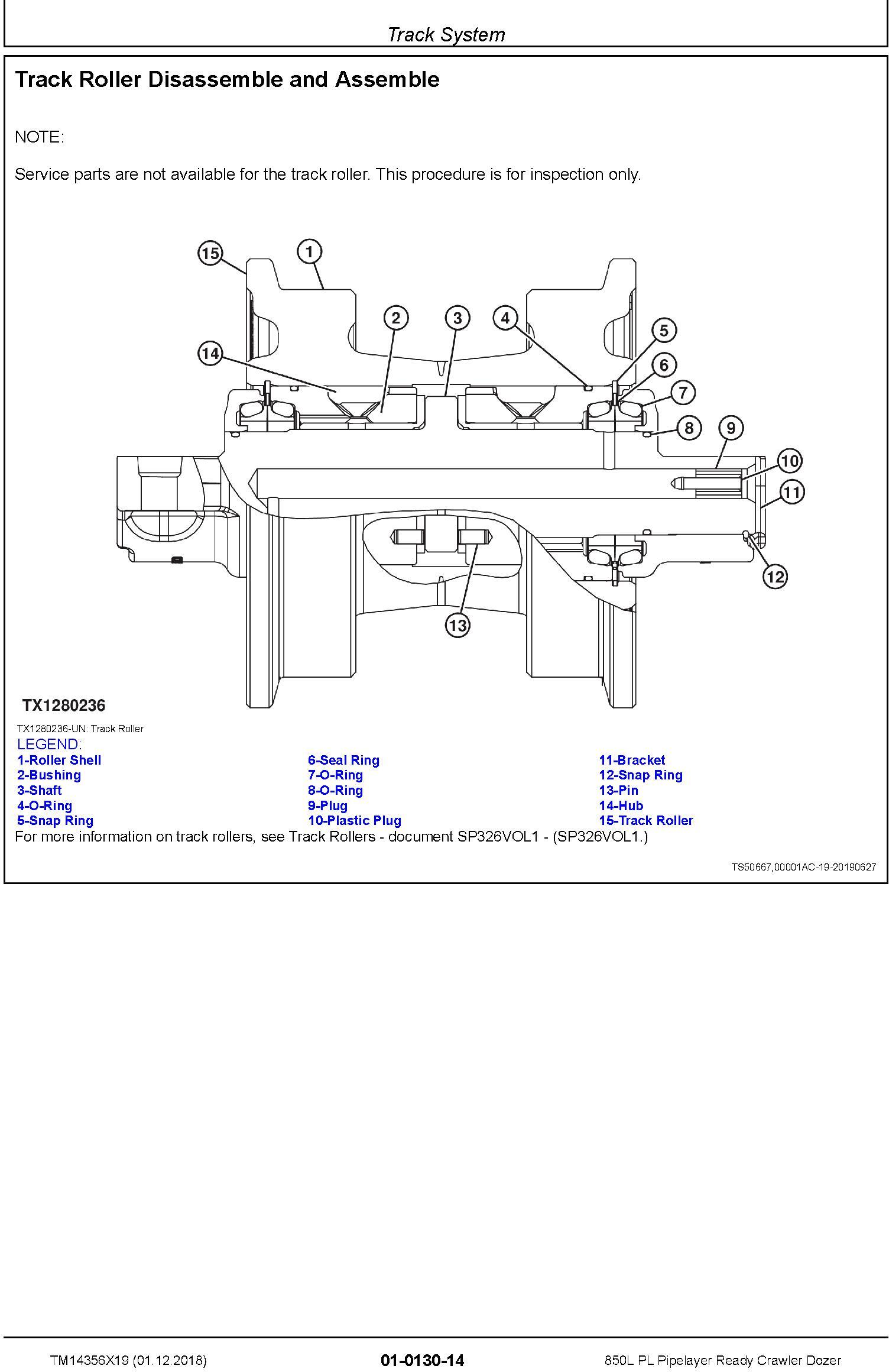 Track System

Track Roller Disassemble and Assemble

NOTE:

Service parts are not available for the track roller. This procedure is for inspection only.

15 1 2 3 4 5 6 7 8 9 10 11 12 13 14

TX1280236

TX1280236-UN: Track Roller

LEGEND:

1-Roller Shell
2-Bushing
3-Shaft
4-O-Ring
5-Snap Ring
6-Seal Ring
7-O-Ring
8-O-Ring
9-Plug
10-Plastic Plug
11-Bracket
12-Snap Ring
13-Pin
14-Hub
15-Track Roller

For more information on track rollers, see Track Rollers - document SP326VOL1 - (SP326VOL1.)

TS50667,00001AC-19-20190627

TM14356X19 (01.12.2018)

01-0130-14

850L PL Pipelayer Ready Crawler Dozer