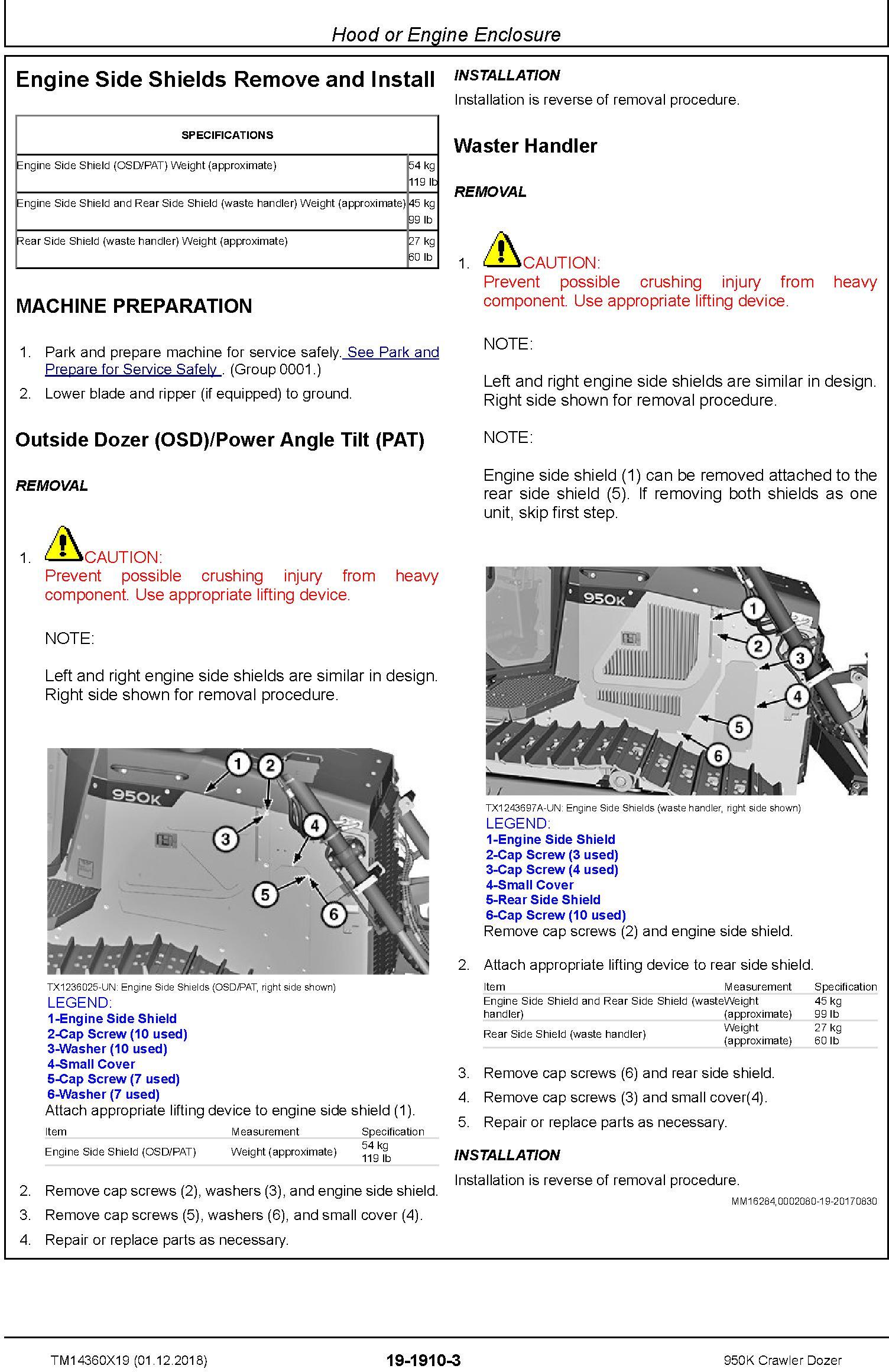 Hood or Engine Enclosure

Engine Side Shields Remove and Install

| SPECIFICATIONS | |
|---|---|
| Engine Side Shield (OSD/PAT) Weight (approximate) | 54 kg 119 lb |
| Engine Side Shield and Rear Side Shield (waste handler) Weight (approximate) | 45 kg 99 lb |
| Rear Side Shield (waste handler) Weight (approximate) | 27 kg 60 lb |

MACHINE PREPARATION

1. Park and prepare machine for service safely. See Park and Prepare for Service Safely . (Group 0001.)
2. Lower blade and ripper (if equipped) to ground.

Outside Dozer (OSD)/Power Angle Tilt (PAT)

REMOVAL

1. CAUTION:
Prevent possible crushing injury from heavy component. Use appropriate lifting device.

NOTE:

Left and right engine side shields are similar in design. Right side shown for removal procedure.

950K
1 2 3 4 5 6

TX1236025-UN: Engine Side Shields (OSD/PAT, right side shown)
LEGEND:
1-Engine Side Shield
2-Cap Screw (10 used)
3-Washer (10 used)
4-Small Cover
5-Cap Screw (7 used)
6-Washer (7 used)
Attach appropriate lifting device to engine side shield (1).

| Item | Measurement | Specification |
|---|---|---|
| Engine Side Shield (OSD/PAT) | Weight (approximate) | 54 kg 119 lb |

2. Remove cap screws (2), washers (3), and engine side shield.
3. Remove cap screws (5), washers (6), and small cover (4).
4. Repair or replace parts as necessary.

INSTALLATION

Installation is reverse of removal procedure.

Waster Handler

REMOVAL

1. CAUTION:
Prevent possible crushing injury from heavy component. Use appropriate lifting device.

NOTE:

Left and right engine side shields are similar in design. Right side shown for removal procedure.

NOTE:

Engine side shield (1) can be removed attached to the rear side shield (5). If removing both shields as one unit, skip first step.

950K
1 2 3 4 5 6

TX1243697A-UN: Engine Side Shields (waste handler, right side shown)
LEGEND:
1-Engine Side Shield
2-Cap Screw (3 used)
3-Cap Screw (4 used)
4-Small Cover
5-Rear Side Shield
6-Cap Screw (10 used)
Remove cap screws (2) and engine side shield.

2. Attach appropriate lifting device to rear side shield.

| Item | Measurement | Specification |
|---|---|---|
| Engine Side Shield and Rear Side Shield (waste handler) | Weight (approximate) | 45 kg 99 lb |
| Rear Side Shield (waste handler) | Weight (approximate) | 27 kg 60 lb |

3. Remove cap screws (6) and rear side shield.
4. Remove cap screws (3) and small cover(4).
5. Repair or replace parts as necessary.

INSTALLATION

Installation is reverse of removal procedure.

MM16284,0002080-19-20170830

TM14360X19 (01.12.2018) 19-1910-3 950K Crawler Dozer