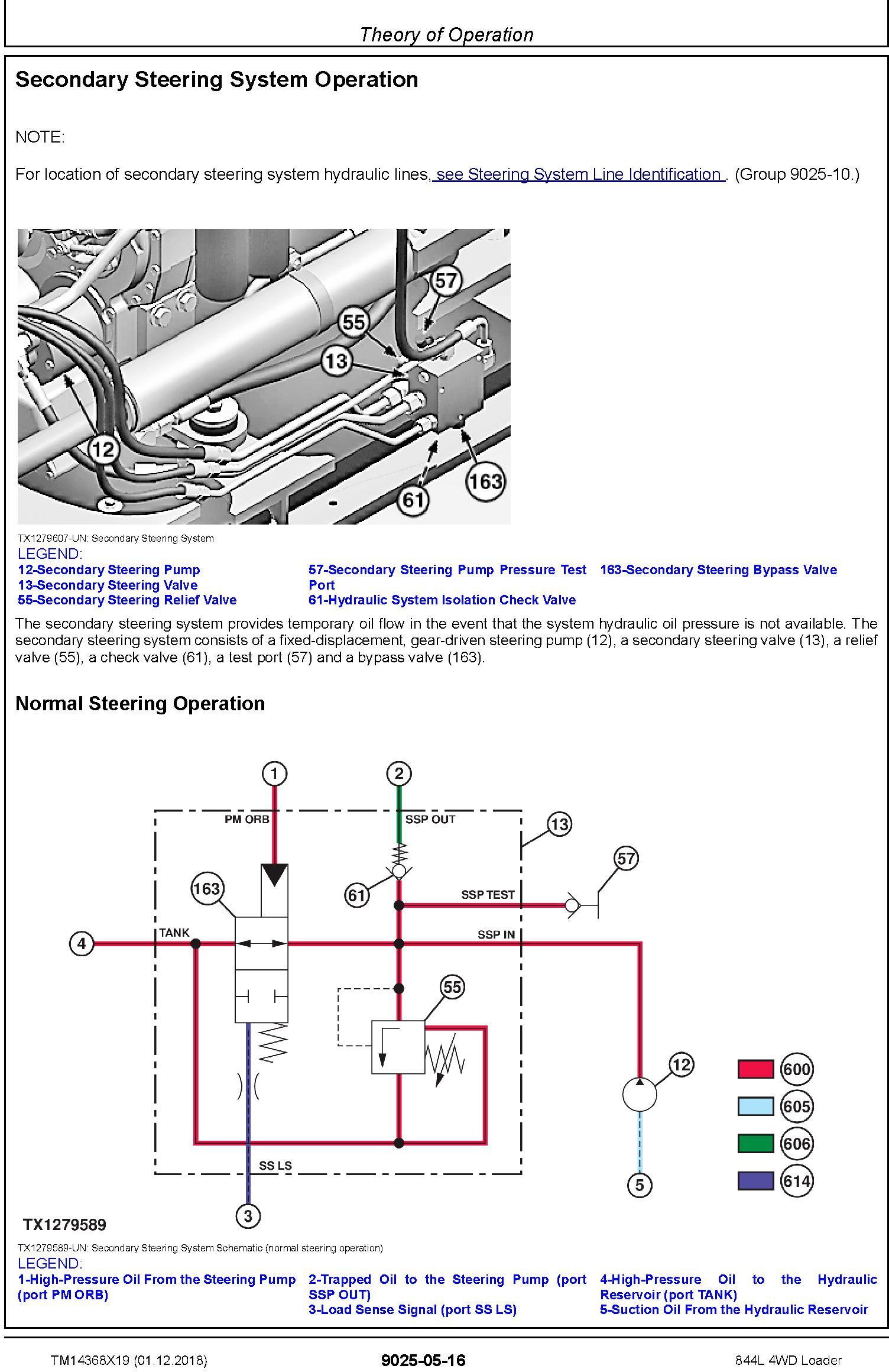 Theory of Operation

Secondary Steering System Operation

NOTE:

For location of secondary steering system hydraulic lines, see Steering System Line Identification . (Group 9025-10.)

57
55
13
12
163
61

TX1279607-UN: Secondary Steering System

LEGEND:

12-Secondary Steering Pump
13-Secondary Steering Valve
55-Secondary Steering Relief Valve

57-Secondary Steering Pump Pressure Test Port
61-Hydraulic System Isolation Check Valve

163-Secondary Steering Bypass Valve

The secondary steering system provides temporary oil flow in the event that the system hydraulic oil pressure is not available. The secondary steering system consists of a fixed-displacement, gear-driven steering pump (12), a secondary steering valve (13), a relief valve (55), a check valve (61), a test port (57) and a bypass valve (163).

Normal Steering Operation

1
2
PM ORB
SSP OUT
13
57
163
61
SSP TEST
4
TANK
SSP IN
55
12
600
605
606
614
SS LS
5
3
TX1279589

TX1279589-UN: Secondary Steering System Schematic (normal steering operation)

LEGEND:

1-High-Pressure Oil From the Steering Pump (port PM ORB)

2-Trapped Oil to the Steering Pump (port SSP OUT)
3-Load Sense Signal (port SS LS)

4-High-Pressure Oil to the Hydraulic Reservoir (port TANK)
5-Suction Oil From the Hydraulic Reservoir

TM14368X19 (01.12.2018)

9025-05-16

844L 4WD Loader