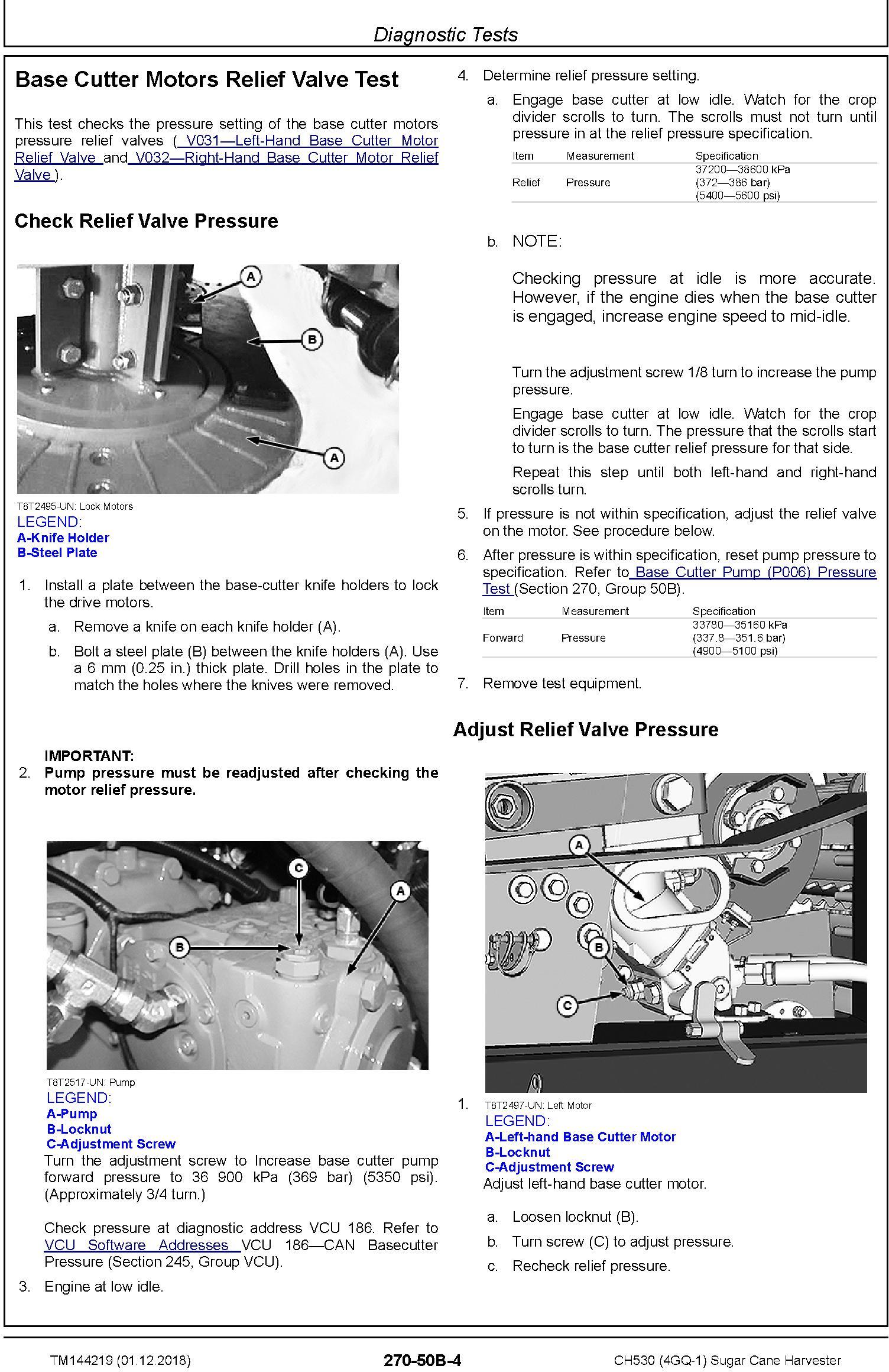 Diagnostic Tests

Base Cutter Motors Relief Valve Test

This test checks the pressure setting of the base cutter motors pressure relief valves ( V031—Left-Hand Base Cutter Motor Relief Valve and V032—Right-Hand Base Cutter Motor Relief Valve ).

Check Relief Valve Pressure

A

B

A

T8T2495-UN: Lock Motors
LEGEND:
A-Knife Holder
B-Steel Plate

1. Install a plate between the base-cutter knife holders to lock the drive motors.

a. Remove a knife on each knife holder (A).

b. Bolt a steel plate (B) between the knife holders (A). Use a 6 mm (0.25 in.) thick plate. Drill holes in the plate to match the holes where the knives were removed.

IMPORTANT:
2. Pump pressure must be readjusted after checking the motor relief pressure.

C

A

B

T8T2517-UN: Pump
LEGEND:
A-Pump
B-Locknut
C-Adjustment Screw
Turn the adjustment screw to Increase base cutter pump forward pressure to 36 900 kPa (369 bar) (5350 psi). (Approximately 3/4 turn.)

Check pressure at diagnostic address VCU 186. Refer to VCU Software Addresses VCU 186—CAN Basecutter Pressure (Section 245, Group VCU).

3. Engine at low idle.

4. Determine relief pressure setting.

a. Engage base cutter at low idle. Watch for the crop divider scrolls to turn. The scrolls must not turn until pressure in at the relief pressure specification.

| Item | Measurement | Specification |
|---|---|---|
| Relief | Pressure | 37200—38600 kPa (372—386 bar) (5400—5600 psi) |

b. NOTE:

Checking pressure at idle is more accurate. However, if the engine dies when the base cutter is engaged, increase engine speed to mid-idle.

Turn the adjustment screw 1/8 turn to increase the pump pressure.

Engage base cutter at low idle. Watch for the crop divider scrolls to turn. The pressure that the scrolls start to turn is the base cutter relief pressure for that side.

Repeat this step until both left-hand and right-hand scrolls turn.

5. If pressure is not within specification, adjust the relief valve on the motor. See procedure below.

6. After pressure is within specification, reset pump pressure to specification. Refer to Base Cutter Pump (P006) Pressure Test (Section 270, Group 50B).

| Item | Measurement | Specification |
|---|---|---|
| Forward | Pressure | 33780—35160 kPa (337.8—351.6 bar) (4900—5100 psi) |

7. Remove test equipment.

Adjust Relief Valve Pressure

A

B

C

1. T8T2497-UN: Left Motor
LEGEND:
A-Left-hand Base Cutter Motor
B-Locknut
C-Adjustment Screw
Adjust left-hand base cutter motor.

a. Loosen locknut (B).

b. Turn screw (C) to adjust pressure.

c. Recheck relief pressure.

TM144219 (01.12.2018)
270-50B-4
CH530 (4GQ-1) Sugar Cane Harvester