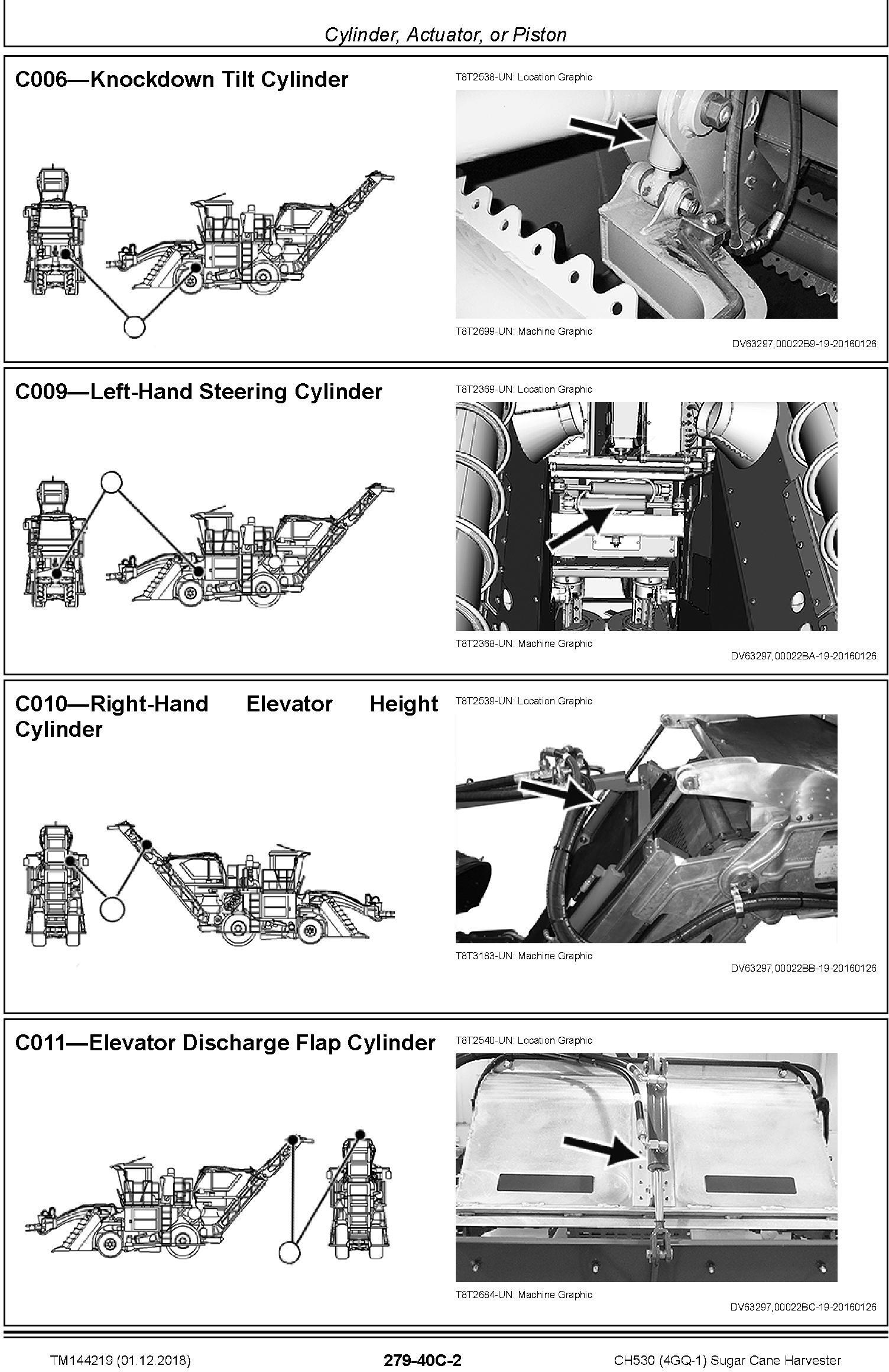 Cylinder, Actuator, or Piston

C006—Knockdown Tilt Cylinder

T8T2538-UN: Location Graphic

T8T2699-UN: Machine Graphic

DV63297,00022B9-19-20160126

C009—Left-Hand Steering Cylinder

T8T2369-UN: Location Graphic

T8T2368-UN: Machine Graphic

DV63297,00022BA-19-20160126

C010—Right-Hand Elevator Height Cylinder

T8T2539-UN: Location Graphic

T8T3183-UN: Machine Graphic

DV63297,00022BB-19-20160126

C011—Elevator Discharge Flap Cylinder

T8T2540-UN: Location Graphic

T8T2684-UN: Machine Graphic

DV63297,00022BC-19-20160126

TM144219 (01.12.2018)

279-40C-2

CH530 (4GQ-1) Sugar Cane Harvester