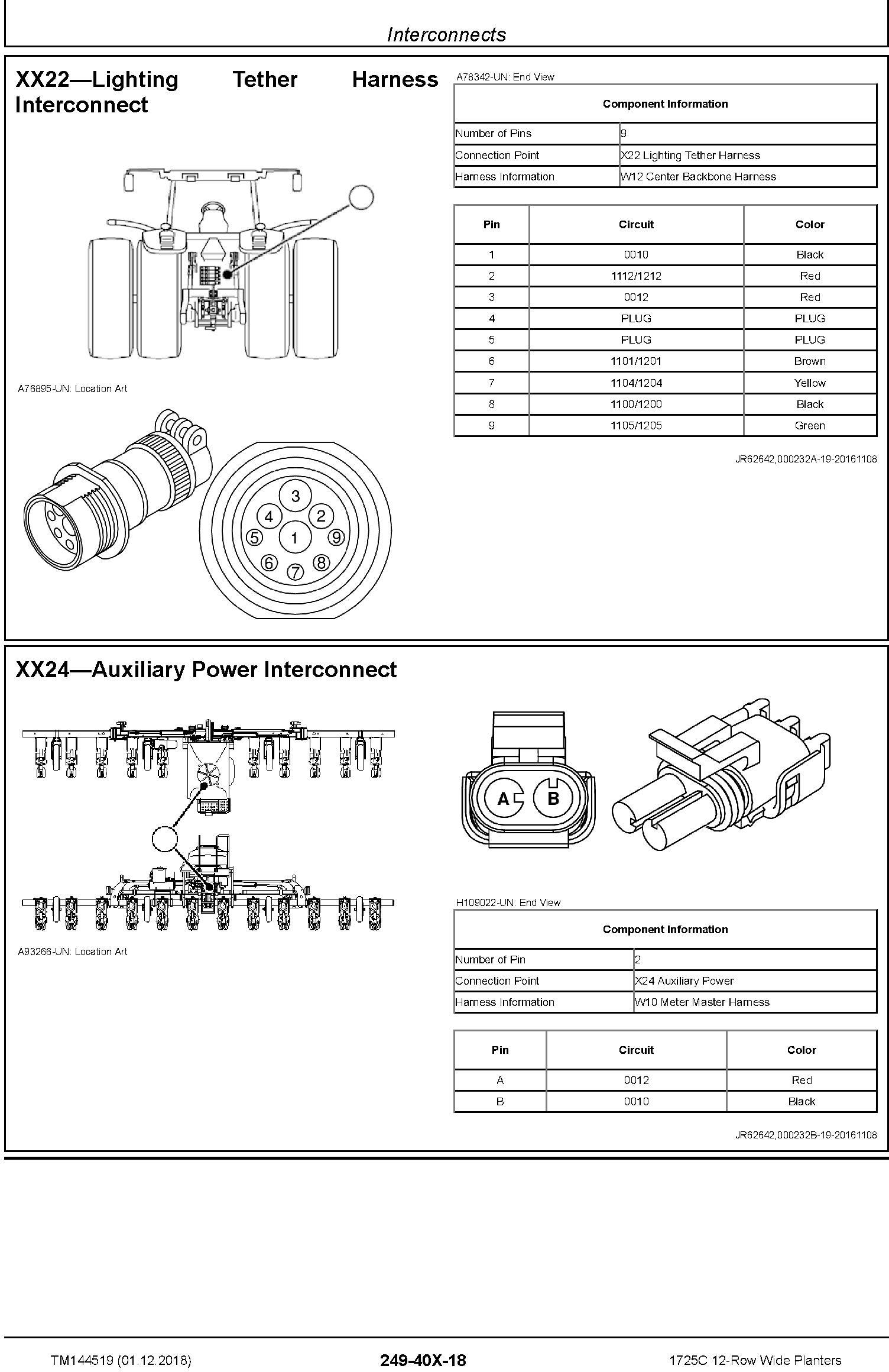 Interconnects

XX22—Lighting Tether Harness Interconnect

A76695-UN: Location Art

3
4
2
5
1
9
6
7
8

A78342-UN: End View

| Component Information | |
|---|---|
| Number of Pins | 9 |
| Connection Point | X22 Lighting Tether Harness |
| Harness Information | W12 Center Backbone Harness |

| Pin | Circuit | Color |
|---|---|---|
| 1 | 0010 | Black |
| 2 | 1112/1212 | Red |
| 3 | 0012 | Red |
| 4 | PLUG | PLUG |
| 5 | PLUG | PLUG |
| 6 | 1101/1201 | Brown |
| 7 | 1104/1204 | Yellow |
| 8 | 1100/1200 | Black |
| 9 | 1105/1205 | Green |

JR62642,000232A-19-20161108

XX24—Auxiliary Power Interconnect

A93266-UN: Location Art

A
B

H109022-UN: End View

| Component Information | |
|---|---|
| Number of Pin | 2 |
| Connection Point | X24 Auxiliary Power |
| Harness Information | W10 Meter Master Harness |

| Pin | Circuit | Color |
|---|---|---|
| A | 0012 | Red |
| B | 0010 | Black |

JR62642,000232B-19-20161108

TM144519 (01.12.2018)
249-40X-18
1725C 12-Row Wide Planters