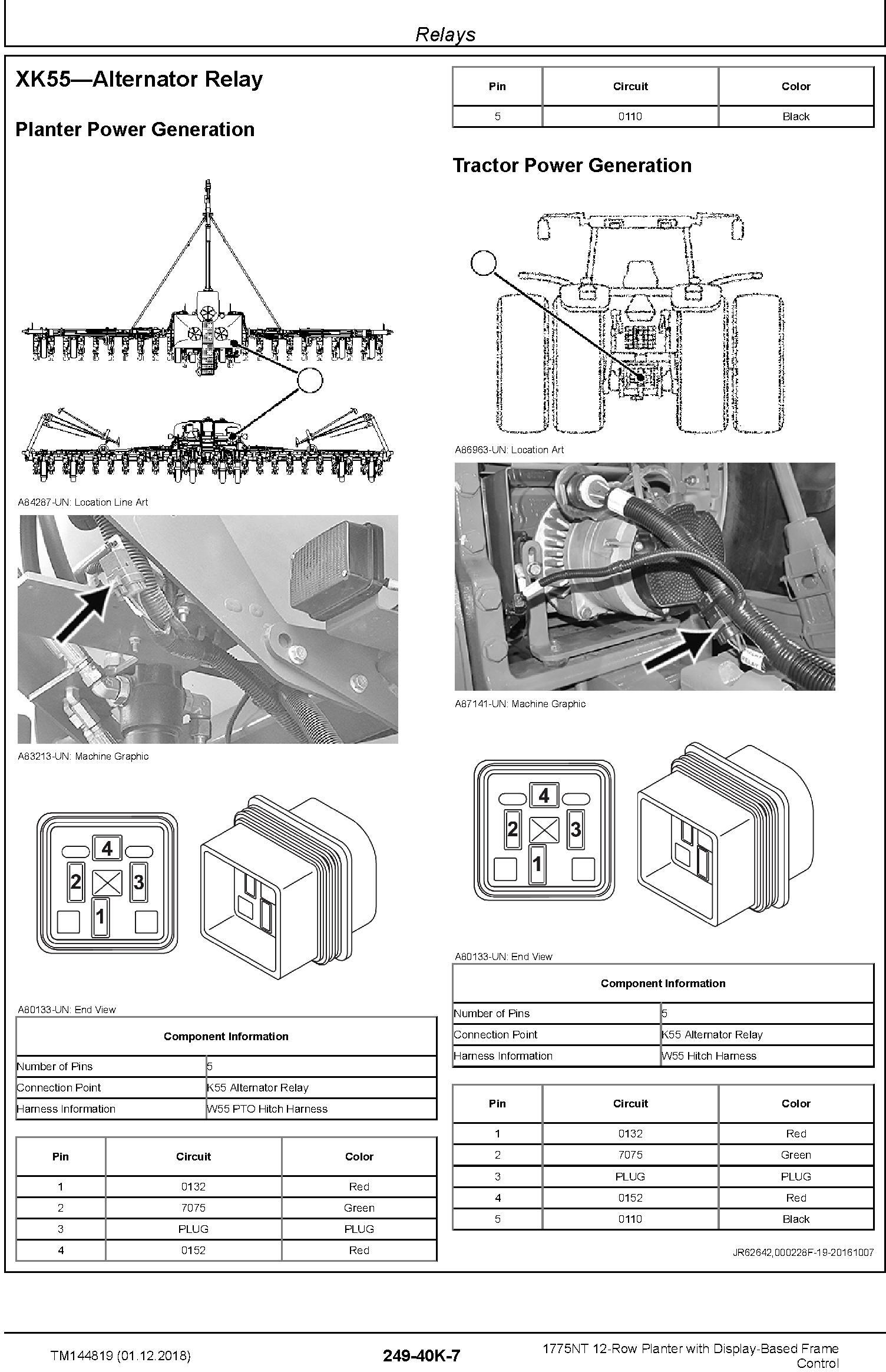 Relays

XK55—Alternator Relay

Planter Power Generation

A84287-UN: Location Line Art

A83213-UN: Machine Graphic

4
2
3
1

A80133-UN: End View

| Component Information | |
|---|---|
| Number of Pins | 5 |
| Connection Point | K55 Alternator Relay |
| Harness Information | W55 PTO Hitch Harness |

| Pin | Circuit | Color |
|---|---|---|
| 1 | 0132 | Red |
| 2 | 7075 | Green |
| 3 | PLUG | PLUG |
| 4 | 0152 | Red |

| Pin | Circuit | Color |
|---|---|---|
| 5 | 0110 | Black |

Tractor Power Generation

A86963-UN: Location Art

A87141-UN: Machine Graphic

4
2
3
1

A80133-UN: End View

| Component Information | |
|---|---|
| Number of Pins | 5 |
| Connection Point | K55 Alternator Relay |
| Harness Information | W55 Hitch Harness |

| Pin | Circuit | Color |
|---|---|---|
| 1 | 0132 | Red |
| 2 | 7075 | Green |
| 3 | PLUG | PLUG |
| 4 | 0152 | Red |
| 5 | 0110 | Black |

JR62642,000226F-19-20161007

TM144819 (01.12.2018)

249-40K-7

1775NT 12-Row Planter with Display-Based Frame Control