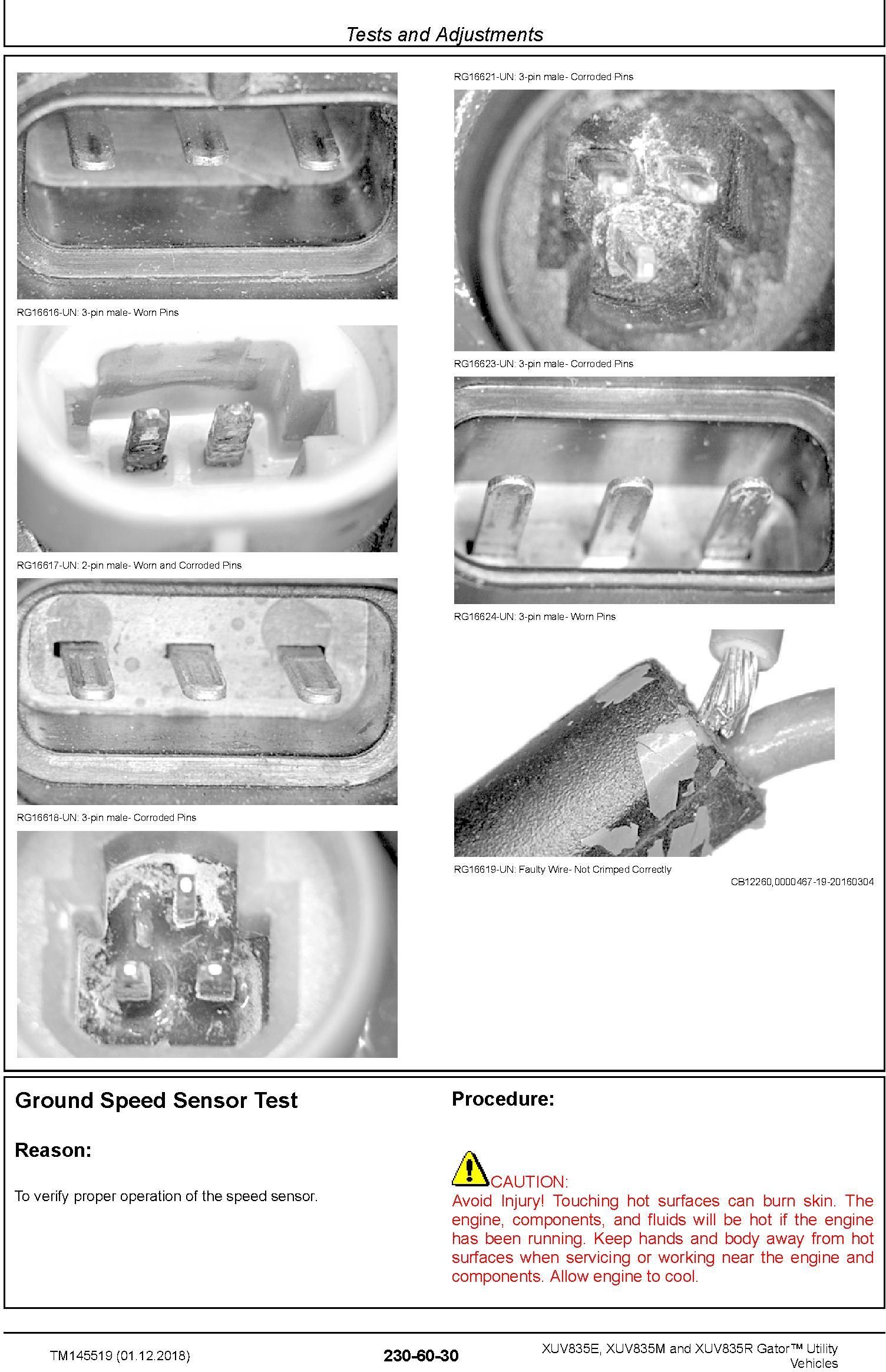 Tests and Adjustments

RG16616-UN: 3-pin male- Worn Pins

RG16617-UN: 2-pin male- Worn and Corroded Pins

RG16618-UN: 3-pin male- Corroded Pins

RG16621-UN: 3-pin male- Corroded Pins

RG16623-UN: 3-pin male- Corroded Pins

RG16624-UN: 3-pin male- Worn Pins

RG16619-UN: Faulty Wire- Not Crimped Correctly

CB12260,0000467-19-20160304

Ground Speed Sensor Test

Reason:

To verify proper operation of the speed sensor.

Procedure:

CAUTION:
Avoid Injury! Touching hot surfaces can burn skin. The engine, components, and fluids will be hot if the engine has been running. Keep hands and body away from hot surfaces when servicing or working near the engine and components. Allow engine to cool.

TM145519 (01.12.2018)

230-60-30

XUV835E, XUV835M and XUV835R Gator™ Utility Vehicles