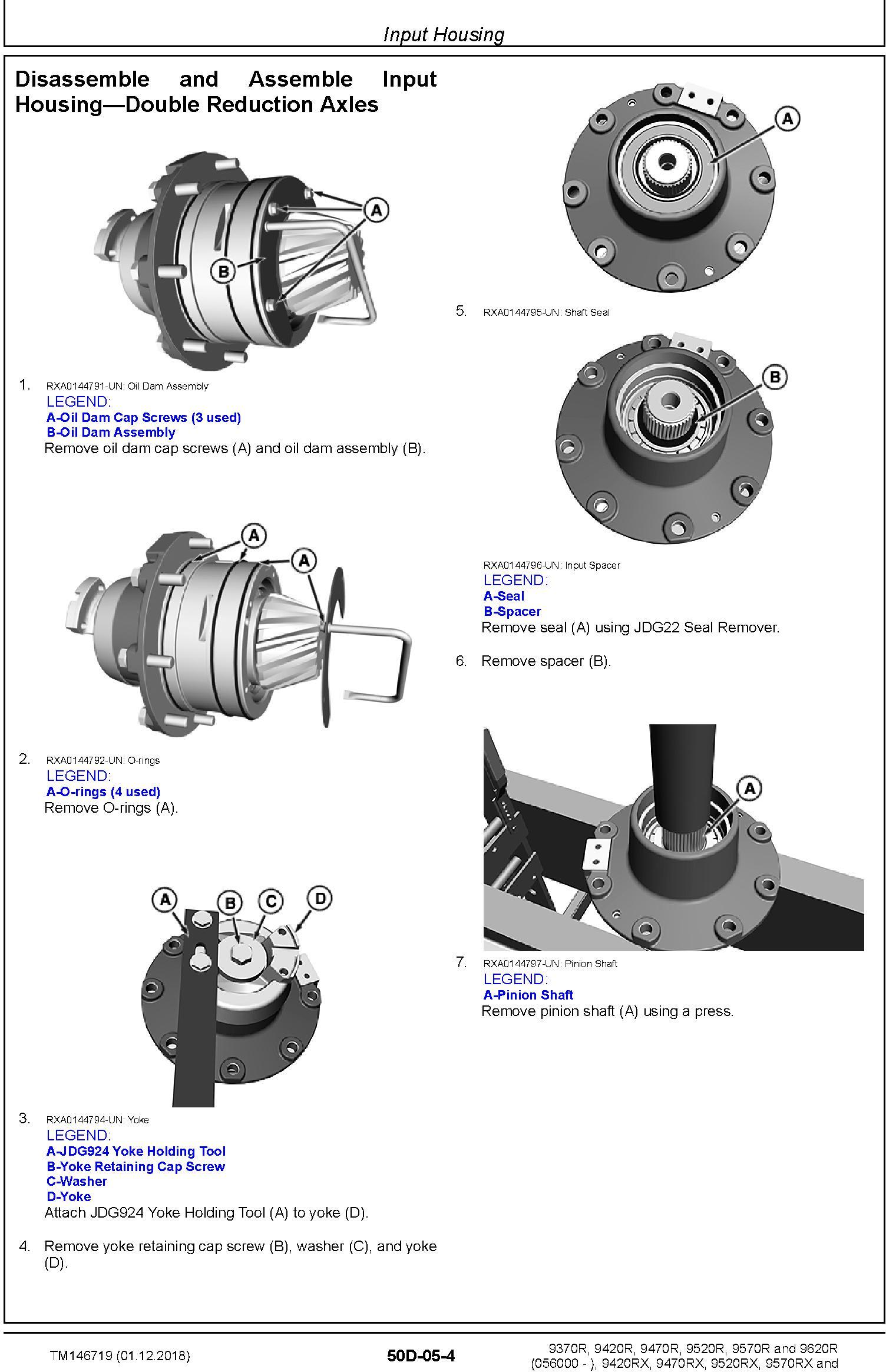 Input Housing

Disassemble and Assemble Input Housing—Double Reduction Axles

A

B

1. RXA0144791-UN: Oil Dam Assembly
LEGEND:
A-Oil Dam Cap Screws (3 used)
B-Oil Dam Assembly
Remove oil dam cap screws (A) and oil dam assembly (B).

A

A

2. RXA0144792-UN: O-rings
LEGEND:
A-O-rings (4 used)
Remove O-rings (A).

A B C D

3. RXA0144794-UN: Yoke
LEGEND:
A-JDG924 Yoke Holding Tool
B-Yoke Retaining Cap Screw
C-Washer
D-Yoke
Attach JDG924 Yoke Holding Tool (A) to yoke (D).

4. Remove yoke retaining cap screw (B), washer (C), and yoke (D).

A

5. RXA0144795-UN: Shaft Seal

B

RXA0144796-UN: Input Spacer
LEGEND:
A-Seal
B-Spacer
Remove seal (A) using JDG22 Seal Remover.

6. Remove spacer (B).

A

7. RXA0144797-UN: Pinion Shaft
LEGEND:
A-Pinion Shaft
Remove pinion shaft (A) using a press.

TM146719 (01.12.2018)

50D-05-4

9370R, 9420R, 9470R, 9520R, 9570R and 9620R (056000 - ), 9420RX, 9470RX, 9520RX, 9570RX and