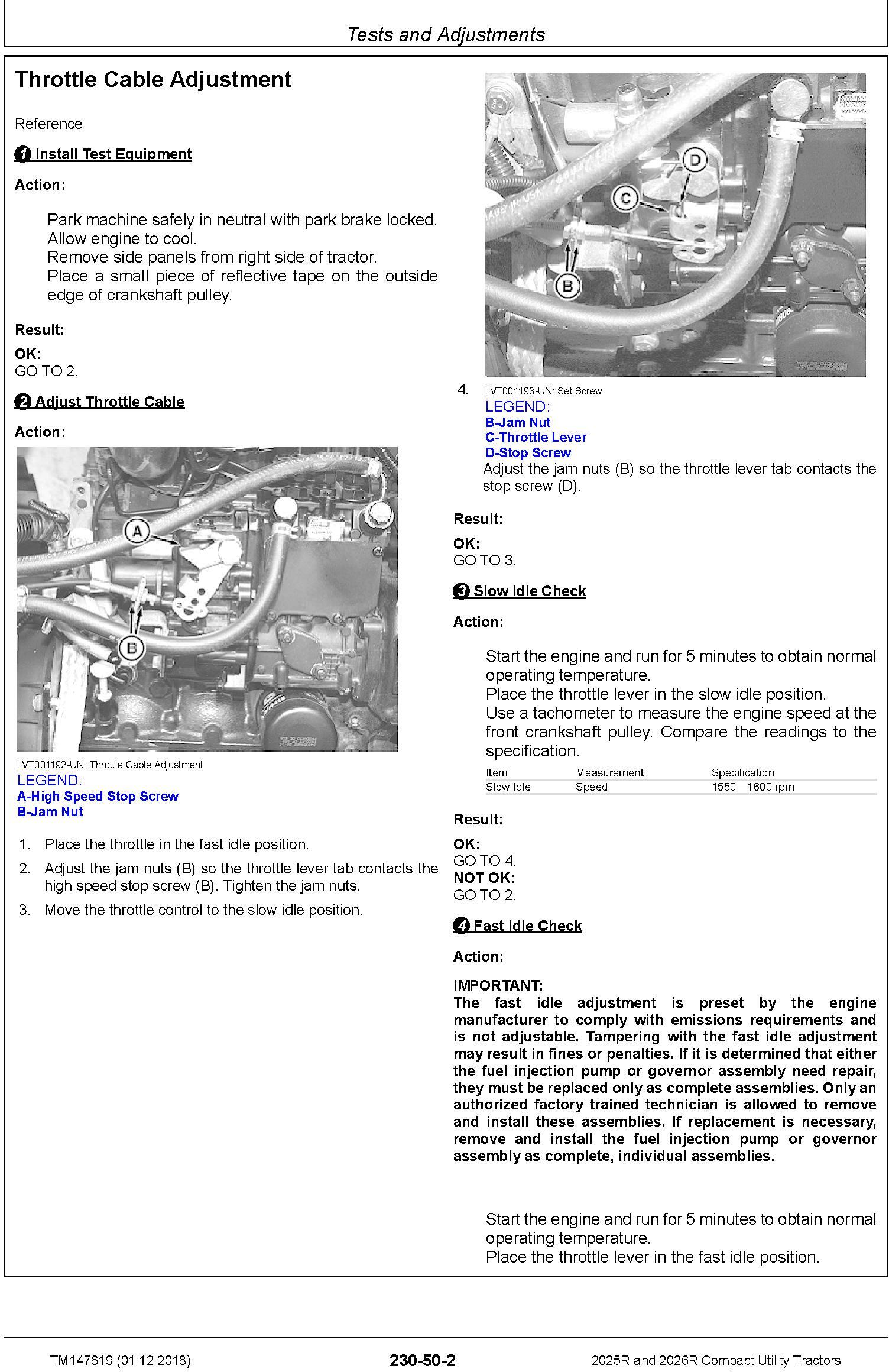 Tests and Adjustments

Throttle Cable Adjustment

Reference

1 Install Test Equipment

Action:

Park machine safely in neutral with park brake locked.
Allow engine to cool.
Remove side panels from right side of tractor.
Place a small piece of reflective tape on the outside edge of crankshaft pulley.

Result:

OK:
GO TO 2.

2 Adjust Throttle Cable

Action:

A

B

LVT001192-UN: Throttle Cable Adjustment
LEGEND:
A-High Speed Stop Screw
B-Jam Nut

1. Place the throttle in the fast idle position.

2. Adjust the jam nuts (B) so the throttle lever tab contacts the high speed stop screw (B). Tighten the jam nuts.

3. Move the throttle control to the slow idle position.

D

C

B

4. LVT001193-UN: Set Screw
LEGEND:
B-Jam Nut
C-Throttle Lever
D-Stop Screw
Adjust the jam nuts (B) so the throttle lever tab contacts the stop screw (D).

Result:

OK:
GO TO 3.

3 Slow Idle Check

Action:

Start the engine and run for 5 minutes to obtain normal operating temperature.
Place the throttle lever in the slow idle position.
Use a tachometer to measure the engine speed at the front crankshaft pulley. Compare the readings to the specification.

| Item | Measurement | Specification |
|---|---|---|
| Slow Idle | Speed | 1550—1600 rpm |

Result:

OK:
GO TO 4.
NOT OK:
GO TO 2.

4 Fast Idle Check

Action:

IMPORTANT:
The fast idle adjustment is preset by the engine manufacturer to comply with emissions requirements and is not adjustable. Tampering with the fast idle adjustment may result in fines or penalties. If it is determined that either the fuel injection pump or governor assembly need repair, they must be replaced only as complete assemblies. Only an authorized factory trained technician is allowed to remove and install these assemblies. If replacement is necessary, remove and install the fuel injection pump or governor assembly as complete, individual assemblies.

Start the engine and run for 5 minutes to obtain normal operating temperature.
Place the throttle lever in the fast idle position.

TM147619 (01.12.2018) 230-50-2 2025R and 2026R Compact Utility Tractors