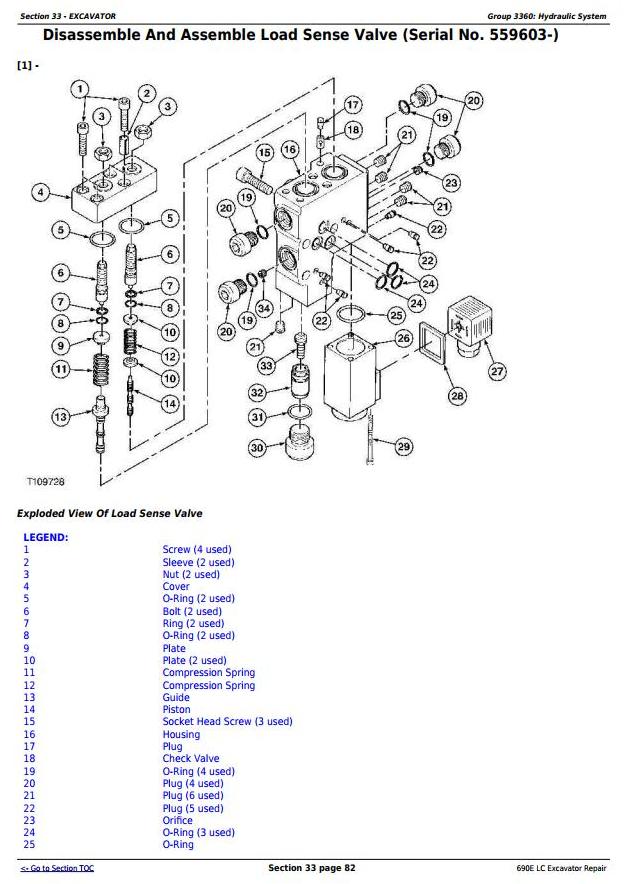 Section 33 - EXCAVATOR

Group 3360: Hydraulic System

Disassemble And Assemble Load Sense Valve (Serial No. 559603-)

[1] -

1 2 3 3 4 5 5 6 6 7 7 8 8 9 10 10 11 12 13 14 15 16 17 18 19 19 19 20 20 20 21 21 21 22 22 22 23 24 24 25 26 27 28 29 30 31 32 33 34

T109728

Exploded View Of Load Sense Valve

LEGEND:

| | |
|---|---|
| 1 | Screw (4 used) |
| 2 | Sleeve (2 used) |
| 3 | Nut (2 used) |
| 4 | Cover |
| 5 | O-Ring (2 used) |
| 6 | Bolt (2 used) |
| 7 | Ring (2 used) |
| 8 | O-Ring (2 used) |
| 9 | Plate |
| 10 | Plate (2 used) |
| 11 | Compression Spring |
| 12 | Compression Spring |
| 13 | Guide |
| 14 | Piston |
| 15 | Socket Head Screw (3 used) |
| 16 | Housing |
| 17 | Plug |
| 18 | Check Valve |
| 19 | O-Ring (4 used) |
| 20 | Plug (4 used) |
| 21 | Plug (6 used) |
| 22 | Plug (5 used) |
| 23 | Orifice |
| 24 | O-Ring (3 used) |
| 25 | O-Ring |

<- Go to Section TOC

Section 33 page 82

690E LC Excavator Repair