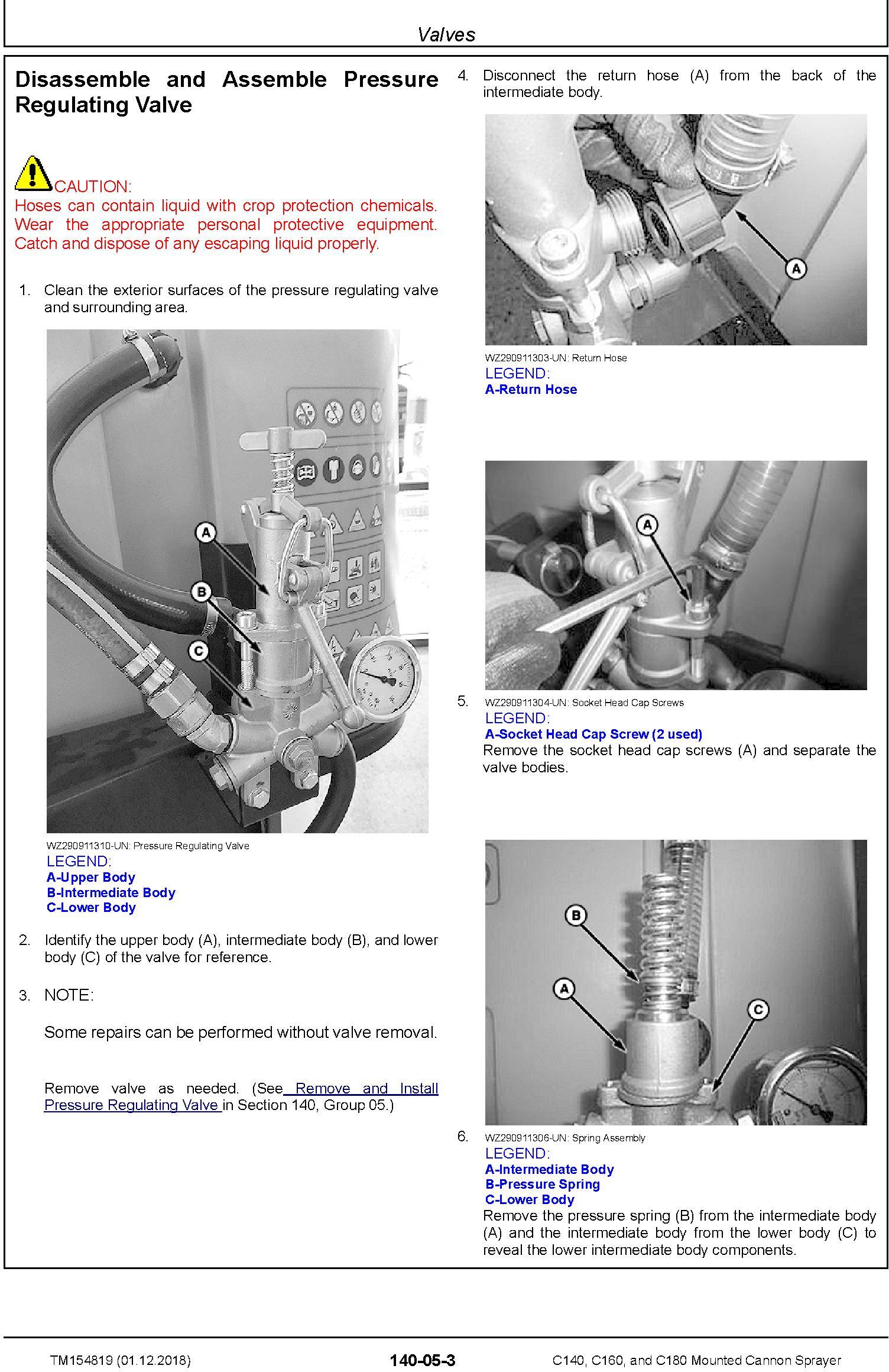 Valves

Disassemble and Assemble Pressure Regulating Valve

CAUTION:
Hoses can contain liquid with crop protection chemicals. Wear the appropriate personal protective equipment. Catch and dispose of any escaping liquid properly.

1. Clean the exterior surfaces of the pressure regulating valve and surrounding area.

A
B
C

WZ290911310-UN: Pressure Regulating Valve
LEGEND:
A-Upper Body
B-Intermediate Body
C-Lower Body

2. Identify the upper body (A), intermediate body (B), and lower body (C) of the valve for reference.

3. NOTE:

Some repairs can be performed without valve removal.

Remove valve as needed. (See Remove and Install Pressure Regulating Valve in Section 140, Group 05.)

4. Disconnect the return hose (A) from the back of the intermediate body.

A

WZ290911303-UN: Return Hose
LEGEND:
A-Return Hose

A

5. WZ290911304-UN: Socket Head Cap Screws
LEGEND:
A-Socket Head Cap Screw (2 used)
Remove the socket head cap screws (A) and separate the valve bodies.

B
A
C

6. WZ290911306-UN: Spring Assembly
LEGEND:
A-Intermediate Body
B-Pressure Spring
C-Lower Body
Remove the pressure spring (B) from the intermediate body (A) and the intermediate body from the lower body (C) to reveal the lower intermediate body components.

TM154819 (01.12.2018)
140-05-3
C140, C160, and C180 Mounted Cannon Sprayer