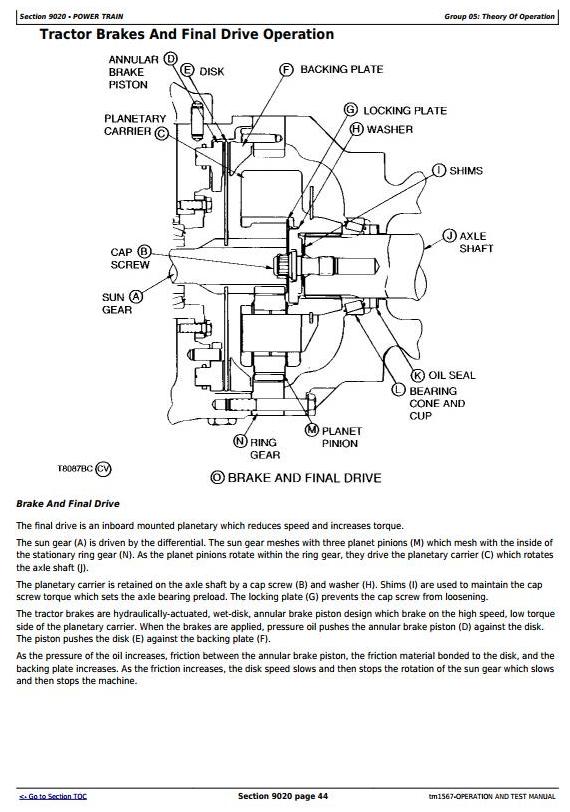 Section 9020 - POWER TRAIN

Group 05: Theory Of Operation

Tractor Brakes And Final Drive Operation

ANNULAR BRAKE PISTON (D)
(E) DISK
(F) BACKING PLATE
PLANETARY CARRIER (C)
(G) LOCKING PLATE
(H) WASHER
(I) SHIMS
(J) AXLE SHAFT
CAP SCREW (B)
SUN GEAR (A)
(K) OIL SEAL
(L) BEARING CONE AND CUP
(M) PLANET PINION
(N) RING GEAR
T8087BC (CV)
(O) BRAKE AND FINAL DRIVE

Brake And Final Drive

The final drive is an inboard mounted planetary which reduces speed and increases torque.

The sun gear (A) is driven by the differential. The sun gear meshes with three planet pinions (M) which mesh with the inside of the stationary ring gear (N). As the planet pinions rotate within the ring gear, they drive the planetary carrier (C) which rotates the axle shaft (J).

The planetary carrier is retained on the axle shaft by a cap screw (B) and washer (H). Shims (I) are used to maintain the cap screw torque which sets the axle bearing preload. The locking plate (G) prevents the cap screw from loosening.

The tractor brakes are hydraulically-actuated, wet-disk, annular brake piston design which brake on the high speed, low torque side of the planetary carrier. When the brakes are applied, pressure oil pushes the annular brake piston (D) against the disk. The piston pushes the disk (E) against the backing plate (F).

As the pressure of the oil increases, friction between the annular brake piston, the friction material bonded to the disk, and the backing plate increases. As the friction increases, the disk speed slows and then stops the rotation of the sun gear which slows and then stops the machine.

<- Go to Section TOC

Section 9020 page 44

tm1567-OPERATION AND TEST MANUAL