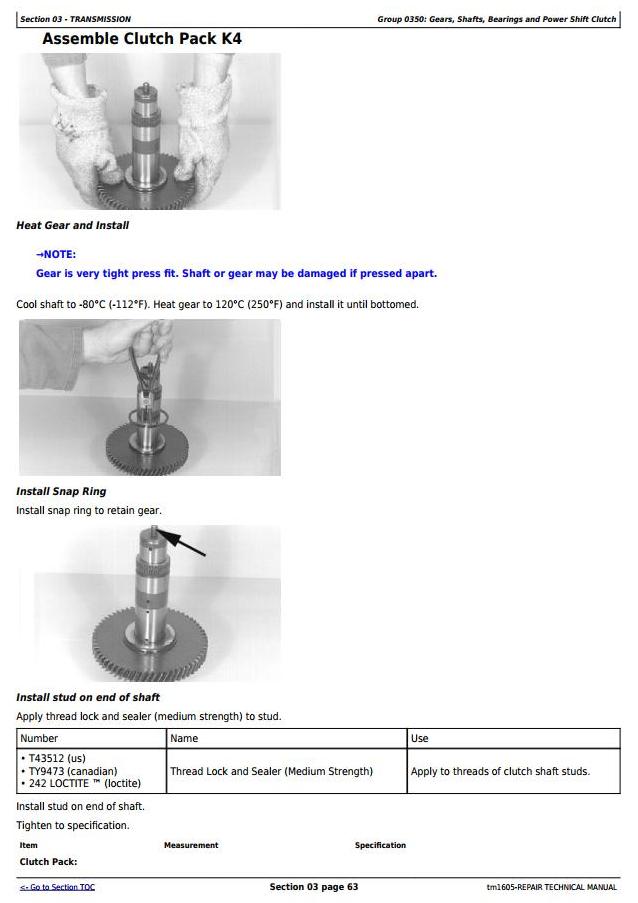 Section 03 - TRANSMISSION

Group 0350: Gears, Shafts, Bearings and Power Shift Clutch

Assemble Clutch Pack K4

Heat Gear and Install

→NOTE:
Gear is very tight press fit. Shaft or gear may be damaged if pressed apart.

Cool shaft to -80°C (-112°F). Heat gear to 120°C (250°F) and install it until bottomed.

Install Snap Ring

Install snap ring to retain gear.

Install stud on end of shaft

Apply thread lock and sealer (medium strength) to stud.

| Number | Name | Use |
|---|---|---|
| • T43512 (us) • TY9473 (canadian) • 242 LOCTITE ™ (loctite) | Thread Lock and Sealer (Medium Strength) | Apply to threads of clutch shaft studs. |

Install stud on end of shaft.

Tighten to specification.

| Item | Measurement | Specification |
|---|---|---|
| Clutch Pack: | | |

<- Go to Section TOC

Section 03 page 63

tm1605-REPAIR TECHNICAL MANUAL