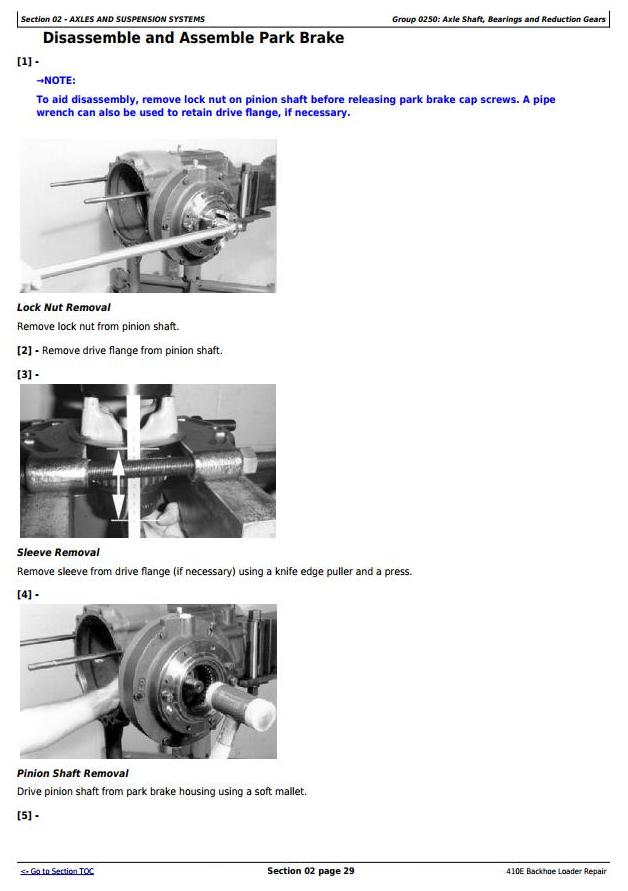 Section 02 - AXLES AND SUSPENSION SYSTEMS

Group 0250: Axle Shaft, Bearings and Reduction Gears

Disassemble and Assemble Park Brake

[1] -

→NOTE:

To aid disassembly, remove lock nut on pinion shaft before releasing park brake cap screws. A pipe wrench can also be used to retain drive flange, if necessary.

Lock Nut Removal

Remove lock nut from pinion shaft.

[2] - Remove drive flange from pinion shaft.

[3] -

Sleeve Removal

Remove sleeve from drive flange (if necessary) using a knife edge puller and a press.

[4] -

Pinion Shaft Removal

Drive pinion shaft from park brake housing using a soft mallet.

[5] -

<- Go to Section TOC

Section 02 page 29

410E Backhoe Loader Repair