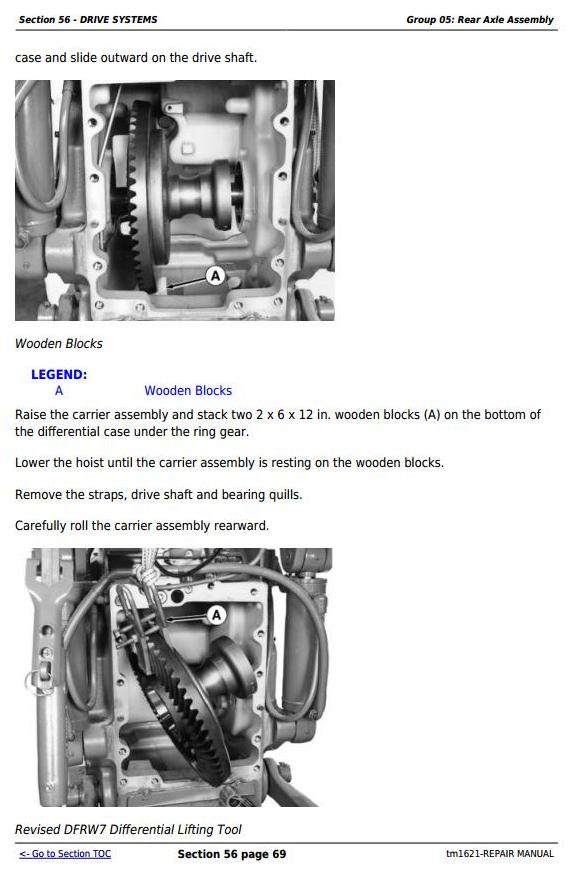 Section 56 - DRIVE SYSTEMS

Group 05: Rear Axle Assembly

case and slide outward on the drive shaft.

A

Wooden Blocks

LEGEND:
A Wooden Blocks

Raise the carrier assembly and stack two 2 x 6 x 12 in. wooden blocks (A) on the bottom of the differential case under the ring gear.

Lower the hoist until the carrier assembly is resting on the wooden blocks.

Remove the straps, drive shaft and bearing quills.

Carefully roll the carrier assembly rearward.

A

Revised DFRW7 Differential Lifting Tool

<- Go to Section TOC

Section 56 page 69

tm1621-REPAIR MANUAL