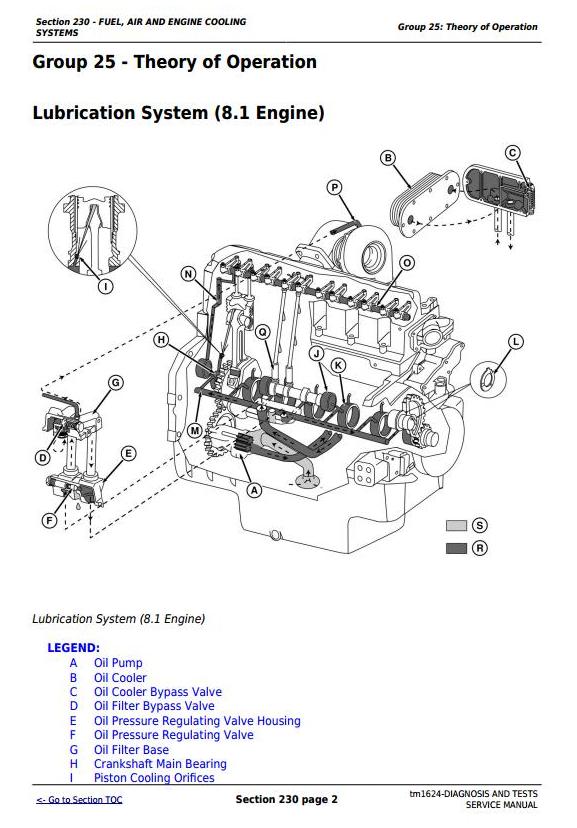 Section 230 - FUEL, AIR AND ENGINE COOLING SYSTEMS

Group 25: Theory of Operation

Group 25 - Theory of Operation

Lubrication System (8.1 Engine)

B
C
P
I
N
O
H
Q
J
K
L
G
M
D
E
A
F
S
R

Lubrication System (8.1 Engine)

LEGEND:
A Oil Pump
B Oil Cooler
C Oil Cooler Bypass Valve
D Oil Filter Bypass Valve
E Oil Pressure Regulating Valve Housing
F Oil Pressure Regulating Valve
G Oil Filter Base
H Crankshaft Main Bearing
I Piston Cooling Orifices

<- Go to Section TOC

Section 230 page 2

tm1624-DIAGNOSIS AND TESTS SERVICE MANUAL