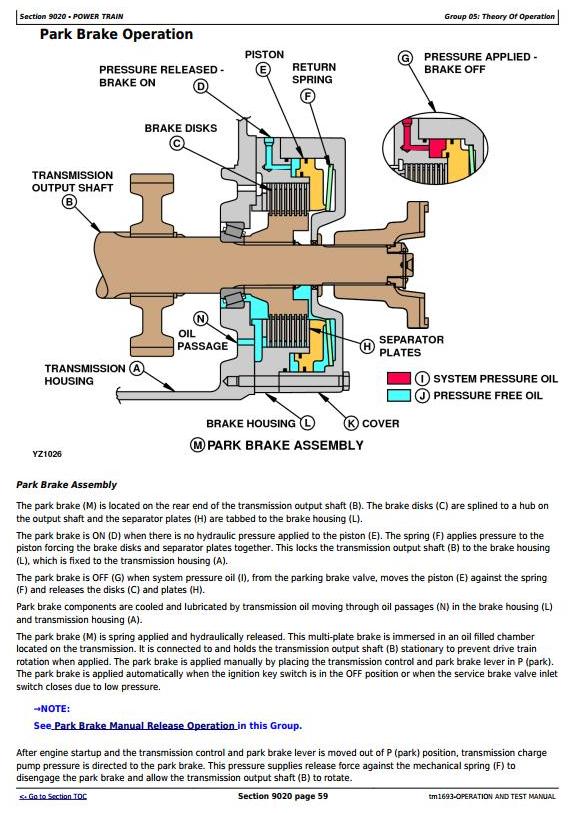 Section 9020 - POWER TRAIN

Group 05: Theory Of Operation

Park Brake Operation

PRESSURE RELEASED - BRAKE ON D

PISTON E

RETURN SPRING F

G PRESSURE APPLIED - BRAKE OFF

BRAKE DISKS C

TRANSMISSION OUTPUT SHAFT B

N OIL PASSAGE

H SEPARATOR PLATES

TRANSMISSION HOUSING A

I SYSTEM PRESSURE OIL

J PRESSURE FREE OIL

BRAKE HOUSING L

K COVER

M PARK BRAKE ASSEMBLY

YZ1026

Park Brake Assembly

The park brake (M) is located on the rear end of the transmission output shaft (B). The brake disks (C) are splined to a hub on the output shaft and the separator plates (H) are tabbed to the brake housing (L).

The park brake is ON (D) when there is no hydraulic pressure applied to the piston (E). The spring (F) applies pressure to the piston forcing the brake disks and separator plates together. This locks the transmission output shaft (B) to the brake housing (L), which is fixed to the transmission housing (A).

The park brake is OFF (G) when system pressure oil (I), from the parking brake valve, moves the piston (E) against the spring (F) and releases the disks (C) and plates (H).

Park brake components are cooled and lubricated by transmission oil moving through oil passages (N) in the brake housing (L) and transmission housing (A).

The park brake (M) is spring applied and hydraulically released. This multi-plate brake is immersed in an oil filled chamber located on the transmission. It is connected to and holds the transmission output shaft (B) stationary to prevent drive train rotation when applied. The park brake is applied manually by placing the transmission control and park brake lever in P (park). The park brake is applied automatically when the ignition key switch is in the OFF position or when the service brake valve inlet switch closes due to low pressure.

→NOTE:

See Park Brake Manual Release Operation in this Group.

After engine startup and the transmission control and park brake lever is moved out of P (park) position, transmission charge pump pressure is directed to the park brake. This pressure supplies release force against the mechanical spring (F) to disengage the park brake and allow the transmission output shaft (B) to rotate.

<- Go to Section TOC

Section 9020 page 59

tm1693-OPERATION AND TEST MANUAL