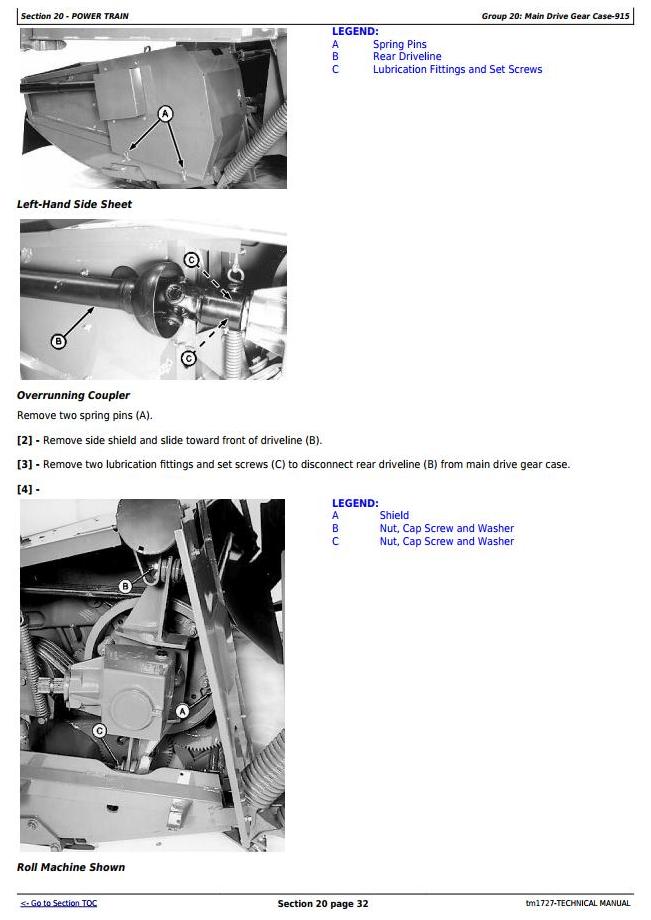 Section 20 - POWER TRAIN

Group 20: Main Drive Gear Case-915

A

LEGEND:
A Spring Pins
B Rear Driveline
C Lubrication Fittings and Set Screws

Left-Hand Side Sheet

C

B

C

Overrunning Coupler

Remove two spring pins (A).

[2] - Remove side shield and slide toward front of driveline (B).

[3] - Remove two lubrication fittings and set screws (C) to disconnect rear driveline (B) from main drive gear case.

[4] -

B

A

C

LEGEND:
A Shield
B Nut, Cap Screw and Washer
C Nut, Cap Screw and Washer

Roll Machine Shown

<- Go to Section TOC

Section 20 page 32

tm1727-TECHNICAL MANUAL