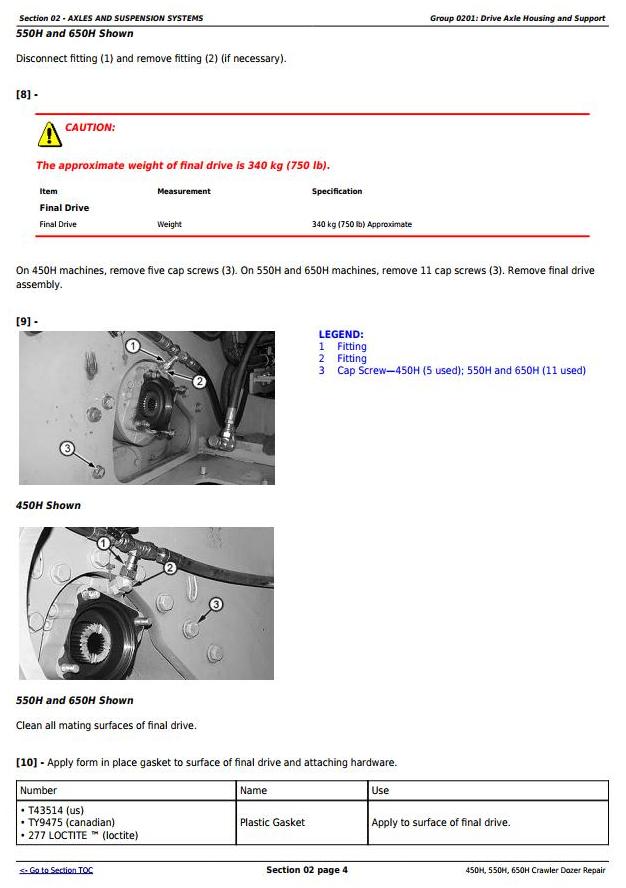 Section 02 - AXLES AND SUSPENSION SYSTEMS

Group 0201: Drive Axle Housing and Support

550H and 650H Shown

Disconnect fitting (1) and remove fitting (2) (if necessary).

[8] -

CAUTION:

The approximate weight of final drive is 340 kg (750 lb).

| Item | Measurement | Specification |
|---|---|---|
| Final Drive | | |
| Final Drive | Weight | 340 kg (750 lb) Approximate |

On 450H machines, remove five cap screws (3). On 550H and 650H machines, remove 11 cap screws (3). Remove final drive assembly.

[9] -

1
2
3

LEGEND:
1 Fitting
2 Fitting
3 Cap Screw—450H (5 used); 550H and 650H (11 used)

450H Shown

1
2
3

550H and 650H Shown

Clean all mating surfaces of final drive.

[10] - Apply form in place gasket to surface of final drive and attaching hardware.

| Number | Name | Use |
|---|---|---|
| • T43514 (us) • TY9475 (canadian) • 277 LOCTITE ™ (loctite) | Plastic Gasket | Apply to surface of final drive. |

<- Go to Section TOC

Section 02 page 4

450H, 550H, 650H Crawler Dozer Repair