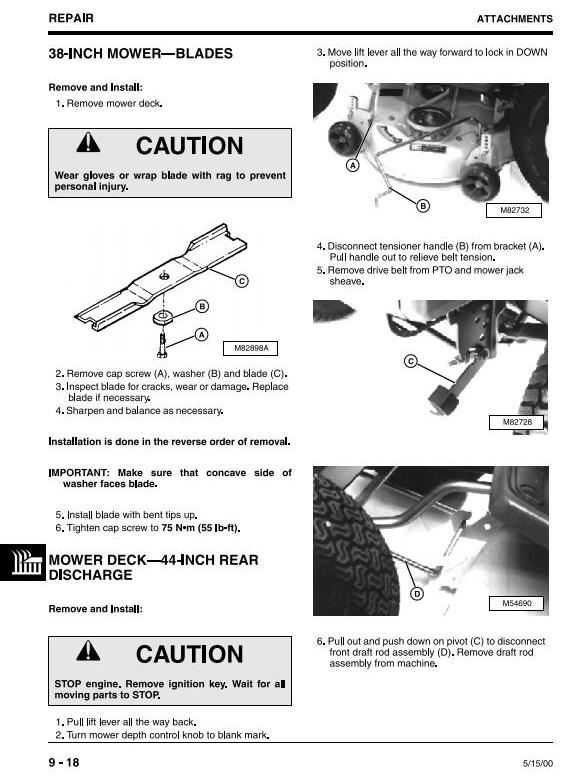 REPAIR

ATTACHMENTS

38-INCH MOWER—BLADES

Remove and Install:

1. Remove mower deck.

CAUTION

Wear gloves or wrap blade with rag to prevent personal injury.

C

B

A

M82898A

2. Remove cap screw (A), washer (B) and blade (C).
3. Inspect blade for cracks, wear or damage. Replace blade if necessary.
4. Sharpen and balance as necessary.

Installation is done in the reverse order of removal.

IMPORTANT: Make sure that concave side of washer faces blade.

5. Install blade with bent tips up.
6. Tighten cap screw to 75 N•m (55 lb-ft).

MOWER DECK—44-INCH REAR DISCHARGE

Remove and Install:

CAUTION

STOP engine. Remove ignition key. Wait for all moving parts to STOP.

1. Pull lift lever all the way back.
2. Turn mower depth control knob to blank mark.

3. Move lift lever all the way forward to lock in DOWN position.

A

B

M82732

4. Disconnect tensioner handle (B) from bracket (A). Pull handle out to relieve belt tension.
5. Remove drive belt from PTO and mower jack sheave.

C

M82728

D

M54690

6. Pull out and push down on pivot (C) to disconnect front draft rod assembly (D). Remove draft rod assembly from machine.

9 - 18

5/15/00