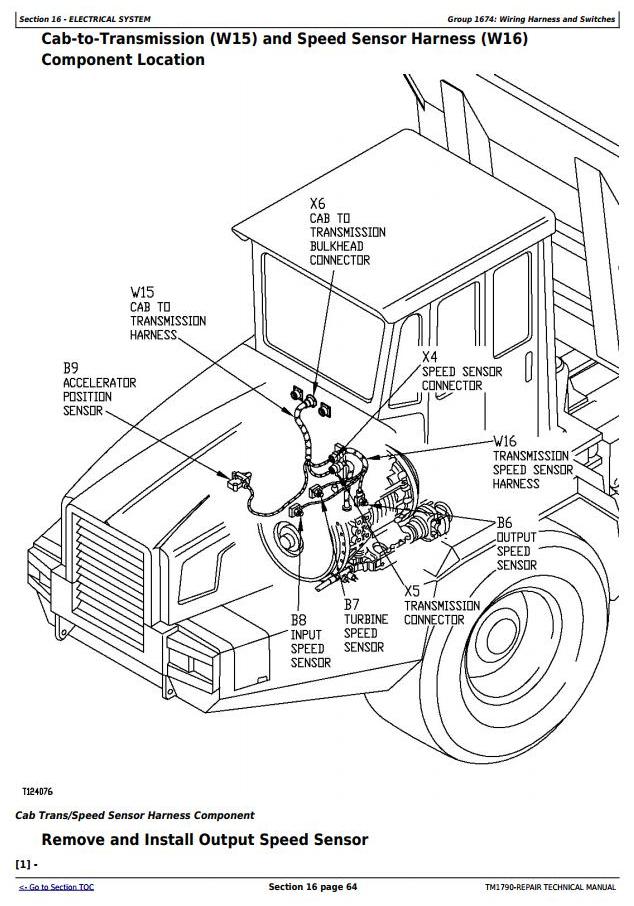 Section 16 - ELECTRICAL SYSTEM

Group 1674: Wiring Harness and Switches

Cab-to-Transmission (W15) and Speed Sensor Harness (W16) Component Location

X6
CAB TO
TRANSMISSION
BULKHEAD
CONNECTOR

W15
CAB TO
TRANSMISSION
HARNESS

B9
ACCELERATOR
POSITION
SENSOR

X4
SPEED SENSOR
CONNECTOR

W16
TRANSMISSION
SPEED SENSOR
HARNESS

B6
OUTPUT
SPEED
SENSOR

X5
TRANSMISSION
CONNECTOR

B7
TURBINE
SPEED
SENSOR

B8
INPUT
SPEED
SENSOR

T124076

Cab Trans/Speed Sensor Harness Component

Remove and Install Output Speed Sensor

[1] -

<- Go to Section TOC

Section 16 page 64

TM1790-REPAIR TECHNICAL MANUAL