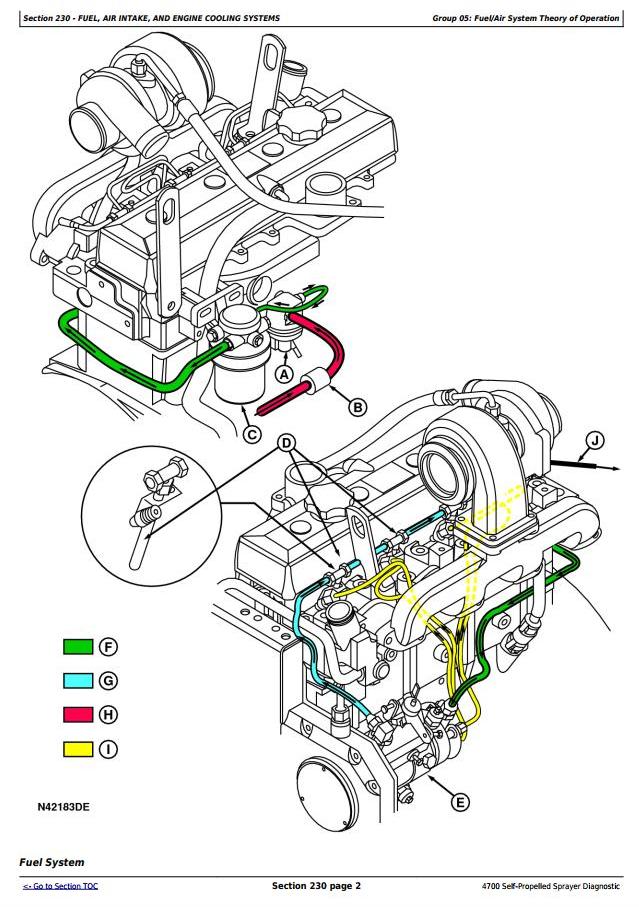 Section 230 - FUEL, AIR INTAKE, AND ENGINE COOLING SYSTEMS

Group 05: Fuel/Air System Theory of Operation

A

B

C

D

J

F

G

H

I

E

N42183DE

Fuel System

<- Go to Section TOC

Section 230 page 2

4700 Self-Propelled Sprayer Diagnostic