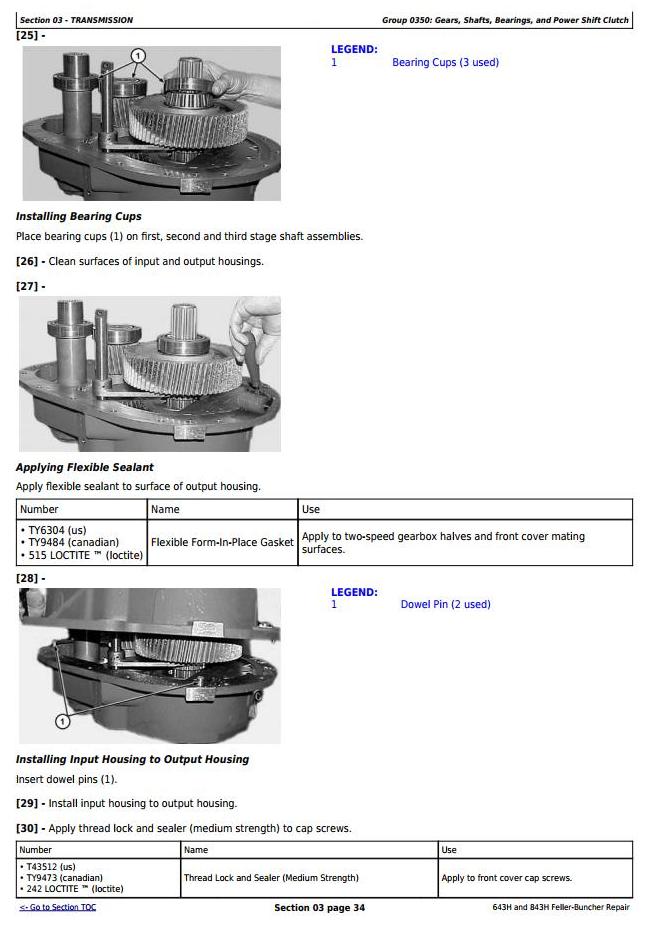 Section 03 - TRANSMISSION

Group 0350: Gears, Shafts, Bearings, and Power Shift Clutch

[25] -

1

LEGEND:
1 Bearing Cups (3 used)

Installing Bearing Cups

Place bearing cups (1) on first, second and third stage shaft assemblies.

[26] - Clean surfaces of input and output housings.

[27] -

Applying Flexible Sealant

Apply flexible sealant to surface of output housing.

| Number | Name | Use |
|---|---|---|
| • TY6304 (us) • TY9484 (canadian) • 515 LOCTITE ™ (loctite) | Flexible Form-In-Place Gasket | Apply to two-speed gearbox halves and front cover mating surfaces. |

[28] -

1

LEGEND:
1 Dowel Pin (2 used)

Installing Input Housing to Output Housing

Insert dowel pins (1).

[29] - Install input housing to output housing.

[30] - Apply thread lock and sealer (medium strength) to cap screws.

| Number | Name | Use |
|---|---|---|
| • T43512 (us) • TY9473 (canadian) • 242 LOCTITE ™ (loctite) | Thread Lock and Sealer (Medium Strength) | Apply to front cover cap screws. |

<- Go to Section TOC

Section 03 page 34

643H and 843H Feller-Buncher Repair