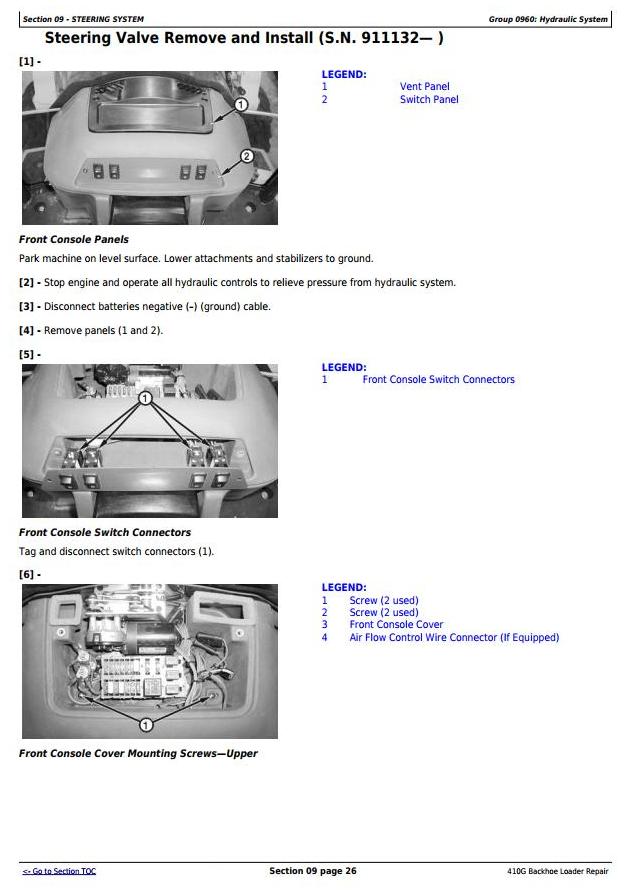 Section 09 - STEERING SYSTEM

Group 0960: Hydraulic System

Steering Valve Remove and Install (S.N. 911132— )

[1] -

1

2

LEGEND:
1 Vent Panel
2 Switch Panel

Front Console Panels

Park machine on level surface. Lower attachments and stabilizers to ground.

[2] - Stop engine and operate all hydraulic controls to relieve pressure from hydraulic system.

[3] - Disconnect batteries negative (-) (ground) cable.

[4] - Remove panels (1 and 2).

[5] -

1

LEGEND:
1 Front Console Switch Connectors

Front Console Switch Connectors

Tag and disconnect switch connectors (1).

[6] -

1

LEGEND:
1 Screw (2 used)
2 Screw (2 used)
3 Front Console Cover
4 Air Flow Control Wire Connector (If Equipped)

Front Console Cover Mounting Screws—Upper

<- Go to Section TOC

Section 09 page 26

410G Backhoe Loader Repair