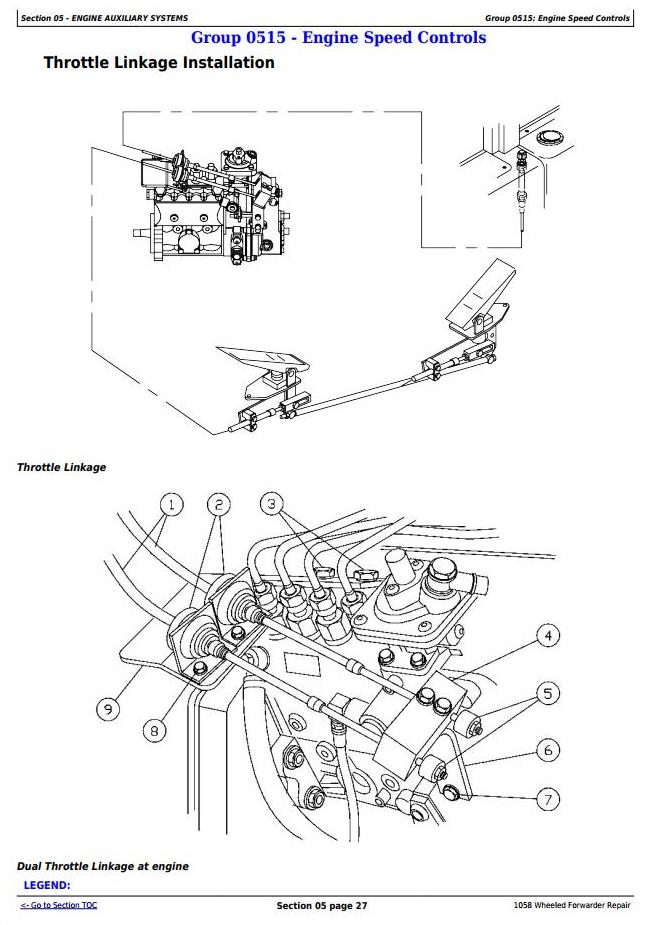 Section 05 - ENGINE AUXILIARY SYSTEMS

Group 0515: Engine Speed Controls

Group 0515 - Engine Speed Controls

Throttle Linkage Installation

Throttle Linkage

1
2
3
4
5
6
7
8
9

Dual Throttle Linkage at engine

LEGEND:

<- Go to Section TOC

Section 05 page 27

1058 Wheeled Forwarder Repair