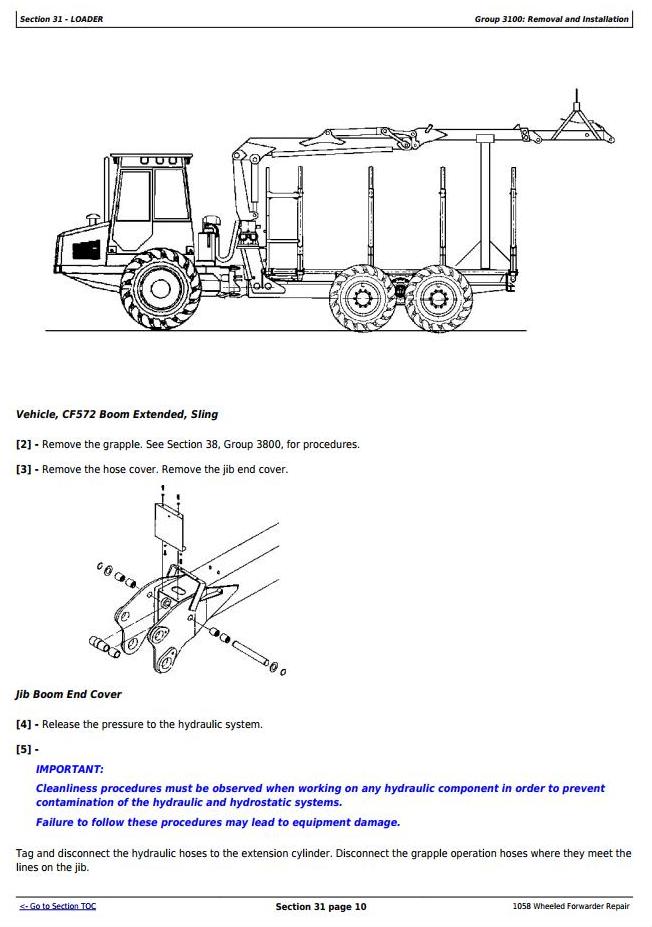 Section 31 - LOADER

Group 3100: Removal and Installation

Vehicle, CF572 Boom Extended, Sling

[2] - Remove the grapple. See Section 38, Group 3800, for procedures.

[3] - Remove the hose cover. Remove the jib end cover.

Jib Boom End Cover

[4] - Release the pressure to the hydraulic system.

[5] -

IMPORTANT:

Cleanliness procedures must be observed when working on any hydraulic component in order to prevent contamination of the hydraulic and hydrostatic systems.

Failure to follow these procedures may lead to equipment damage.

Tag and disconnect the hydraulic hoses to the extension cylinder. Disconnect the grapple operation hoses where they meet the lines on the jib.

<- Go to Section TOC

Section 31 page 10

1058 Wheeled Forwarder Repair