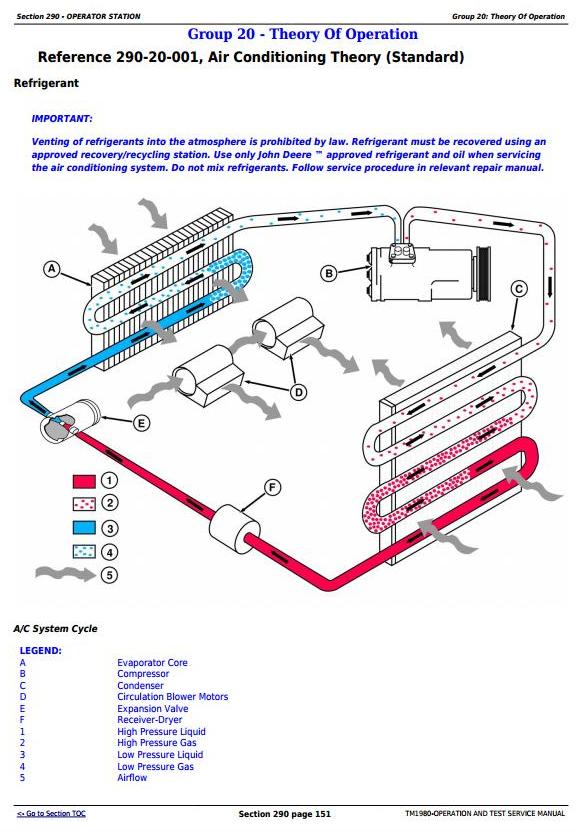 Section 290 - OPERATOR STATION

Group 20: Theory Of Operation

Group 20 - Theory Of Operation

Reference 290-20-001, Air Conditioning Theory (Standard)

Refrigerant

IMPORTANT:

Venting of refrigerants into the atmosphere is prohibited by law. Refrigerant must be recovered using an approved recovery/recycling station. Use only John Deere ™ approved refrigerant and oil when servicing the air conditioning system. Do not mix refrigerants. Follow service procedure in relevant repair manual.

A
B
C
D
E
F
1
2
3
4
5

A/C System Cycle

LEGEND:

| | |
|---|---|
| A | Evaporator Core |
| B | Compressor |
| C | Condenser |
| D | Circulation Blower Motors |
| E | Expansion Valve |
| F | Receiver-Dryer |
| 1 | High Pressure Liquid |
| 2 | High Pressure Gas |
| 3 | Low Pressure Liquid |
| 4 | Low Pressure Gas |
| 5 | Airflow |

<- Go to Section TOC

Section 290 page 151

TM1980-OPERATION AND TEST SERVICE MANUAL