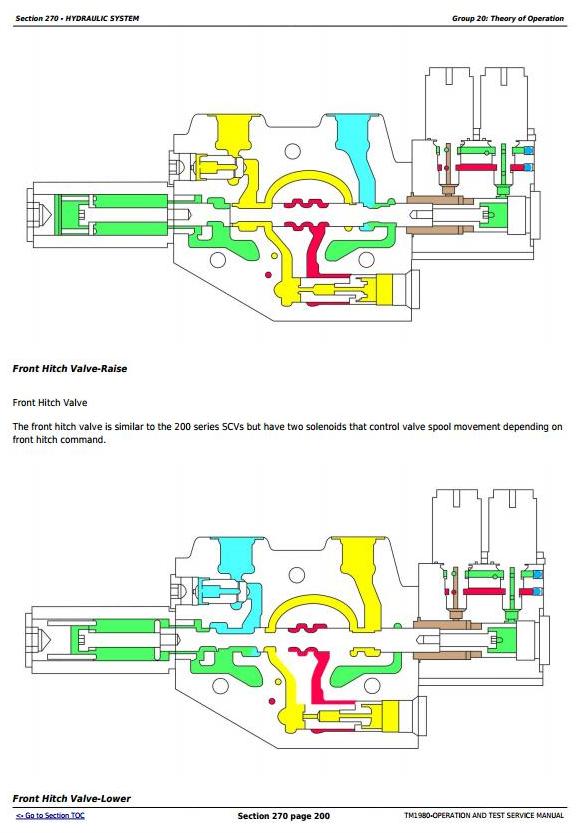 Section 270 - HYDRAULIC SYSTEM

Group 20: Theory of Operation

Front Hitch Valve-Raise

Front Hitch Valve

The front hitch valve is similar to the 200 series SCVs but have two solenoids that control valve spool movement depending on front hitch command.

Front Hitch Valve-Lower

<- Go to Section TOC

Section 270 page 200

TM1980-OPERATION AND TEST SERVICE MANUAL