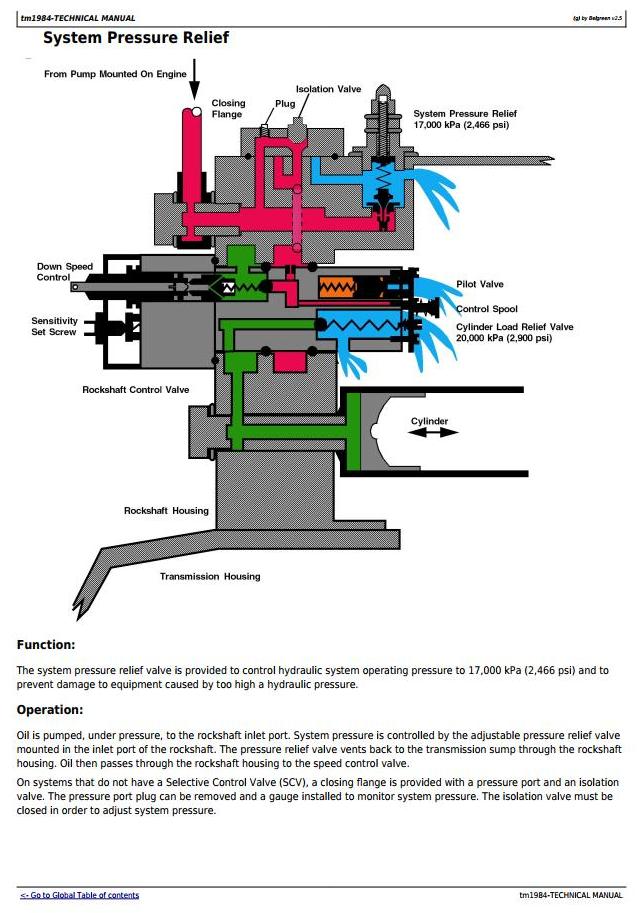 tm1984-TECHNICAL MANUAL

(g) by Belgreen v2.5

System Pressure Relief

From Pump Mounted On Engine

Closing Flange

Plug

Isolation Valve

System Pressure Relief 17,000 kPa (2,466 psi)

Down Speed Control

Sensitivity Set Screw

Pilot Valve

Control Spool

Cylinder Load Relief Valve 20,000 kPa (2,900 psi)

Rockshaft Control Valve

Cylinder

Rockshaft Housing

Transmission Housing

Function:

The system pressure relief valve is provided to control hydraulic system operating pressure to 17,000 kPa (2,466 psi) and to prevent damage to equipment caused by too high a hydraulic pressure.

Operation:

Oil is pumped, under pressure, to the rockshaft inlet port. System pressure is controlled by the adjustable pressure relief valve mounted in the inlet port of the rockshaft. The pressure relief valve vents back to the transmission sump through the rockshaft housing. Oil then passes through the rockshaft housing to the speed control valve.

On systems that do not have a Selective Control Valve (SCV), a closing flange is provided with a pressure port and an isolation valve. The pressure port plug can be removed and a gauge installed to monitor system pressure. The isolation valve must be closed in order to adjust system pressure.

<- Go to Global Table of contents

tm1984-TECHNICAL MANUAL