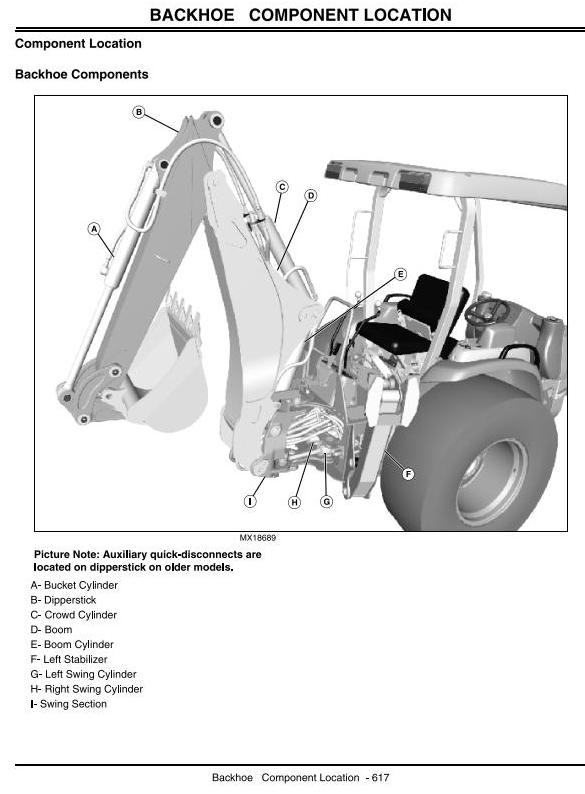 BACKHOE COMPONENT LOCATION

Component Location

Backhoe Components

B

C

D

A

E

F

I

H

G

MX18689

Picture Note: Auxiliary quick-disconnects are located on dipperstick on older models.

A- Bucket Cylinder
B- Dipperstick
C- Crowd Cylinder
D- Boom
E- Boom Cylinder
F- Left Stabilizer
G- Left Swing Cylinder
H- Right Swing Cylinder
I- Swing Section

Backhoe Component Location - 617