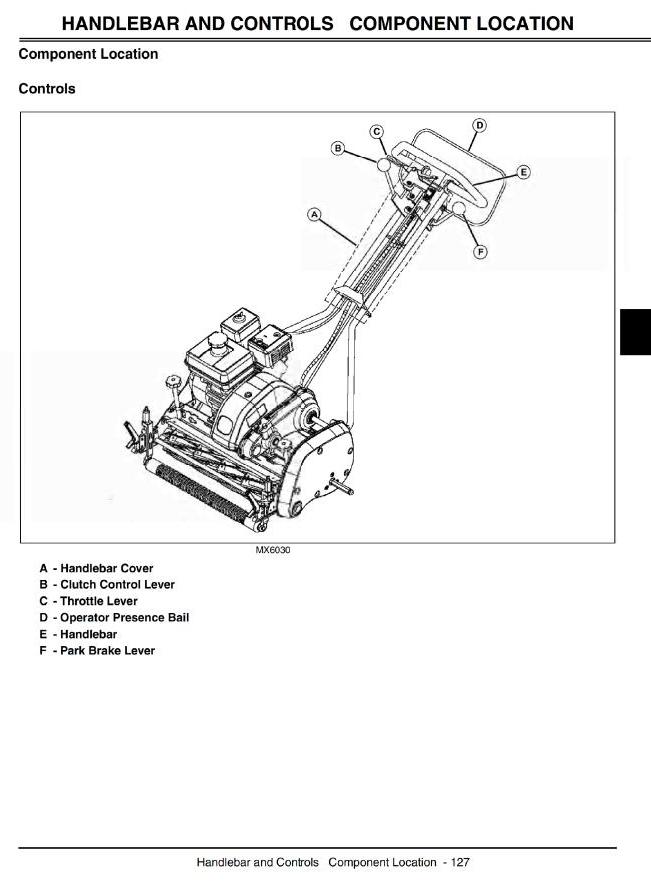 HANDLEBAR AND CONTROLS COMPONENT LOCATION

Component Location

Controls

C
D
B
E
A
F

MX6030

A - Handlebar Cover
B - Clutch Control Lever
C - Throttle Lever
D - Operator Presence Bail
E - Handlebar
F - Park Brake Lever

Handlebar and Controls Component Location - 127