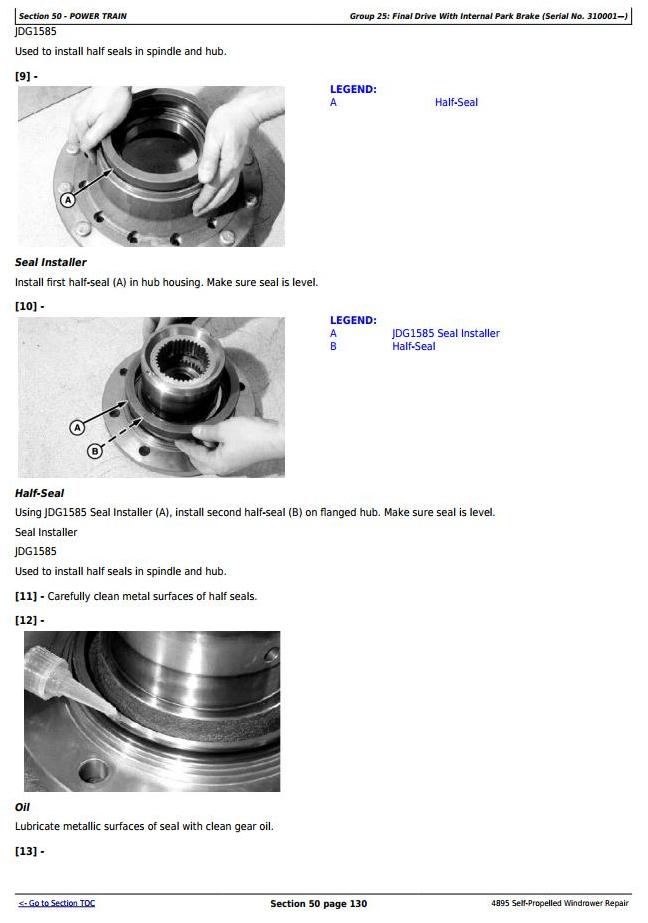 Section 50 - POWER TRAIN

Group 25: Final Drive With Internal Park Brake (Serial No. 310001—)

JDG1585

Used to install half seals in spindle and hub.

[9] -

A

LEGEND:
A Half-Seal

Seal Installer

Install first half-seal (A) in hub housing. Make sure seal is level.

[10] -

A

B

LEGEND:
A JDG1585 Seal Installer
B Half-Seal

Half-Seal

Using JDG1585 Seal Installer (A), install second half-seal (B) on flanged hub. Make sure seal is level.

Seal Installer

JDG1585

Used to install half seals in spindle and hub.

[11] - Carefully clean metal surfaces of half seals.

[12] -

Oil

Lubricate metallic surfaces of seal with clean gear oil.

[13] -

<- Go to Section TOC

Section 50 page 130

4895 Self-Propelled Windrower Repair