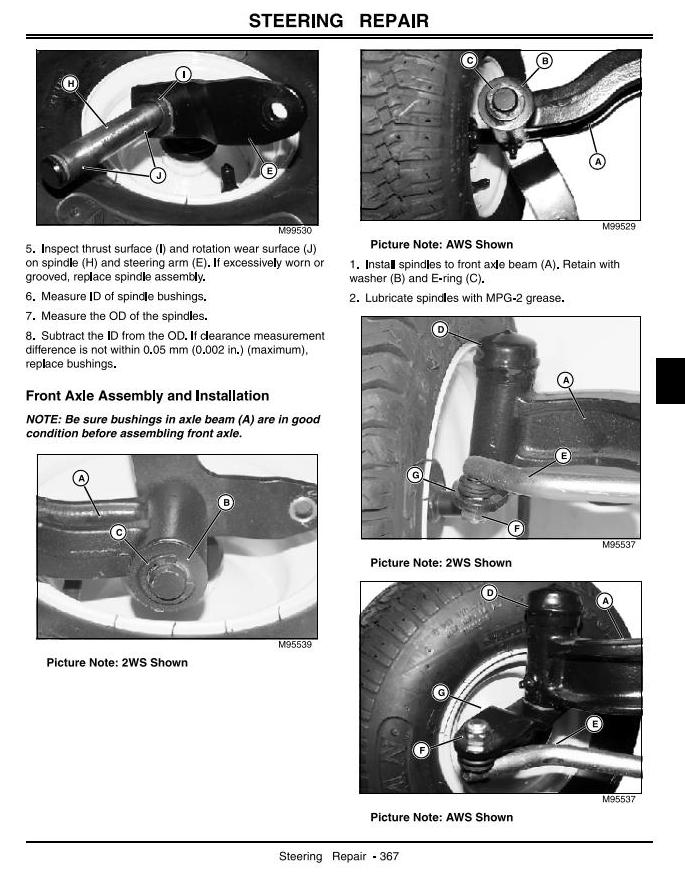 STEERING REPAIR

H
I
J
E
M99530

5. Inspect thrust surface (I) and rotation wear surface (J) on spindle (H) and steering arm (E). If excessively worn or grooved, replace spindle assembly.

6. Measure ID of spindle bushings.

7. Measure the OD of the spindles.

8. Subtract the ID from the OD. If clearance measurement difference is not within 0.05 mm (0.002 in.) (maximum), replace bushings.

Front Axle Assembly and Installation

NOTE: Be sure bushings in axle beam (A) are in good condition before assembling front axle.

A
B
C
M95539

Picture Note: 2WS Shown

C
B
A
M99529

Picture Note: AWS Shown

1. Install spindles to front axle beam (A). Retain with washer (B) and E-ring (C).

2. Lubricate spindles with MPG-2 grease.

D
A
E
G
F
M95537

Picture Note: 2WS Shown

D
A
G
E
F
M95537

Picture Note: AWS Shown

Steering Repair - 367