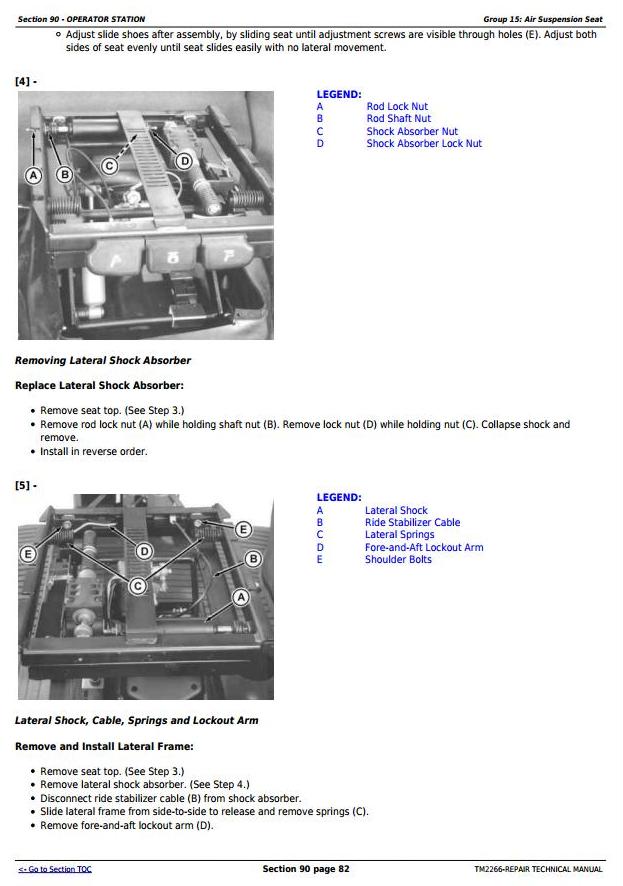 Section 90 - OPERATOR STATION

Group 15: Air Suspension Seat

◦ Adjust slide shoes after assembly, by sliding seat until adjustment screws are visible through holes (E). Adjust both sides of seat evenly until seat slides easily with no lateral movement.

[4] -

A B C D

LEGEND:
A Rod Lock Nut
B Rod Shaft Nut
C Shock Absorber Nut
D Shock Absorber Lock Nut

Removing Lateral Shock Absorber

Replace Lateral Shock Absorber:

• Remove seat top. (See Step 3.)
• Remove rod lock nut (A) while holding shaft nut (B). Remove lock nut (D) while holding nut (C). Collapse shock and remove.
• Install in reverse order.

[5] -

E D E B C A

LEGEND:
A Lateral Shock
B Ride Stabilizer Cable
C Lateral Springs
D Fore-and-Aft Lockout Arm
E Shoulder Bolts

Lateral Shock, Cable, Springs and Lockout Arm

Remove and Install Lateral Frame:

• Remove seat top. (See Step 3.)
• Remove lateral shock absorber. (See Step 4.)
• Disconnect ride stabilizer cable (B) from shock absorber.
• Slide lateral frame from side-to-side to release and remove springs (C).
• Remove fore-and-aft lockout arm (D).

<- Go to Section TOC

Section 90 page 82

TM2266-REPAIR TECHNICAL MANUAL