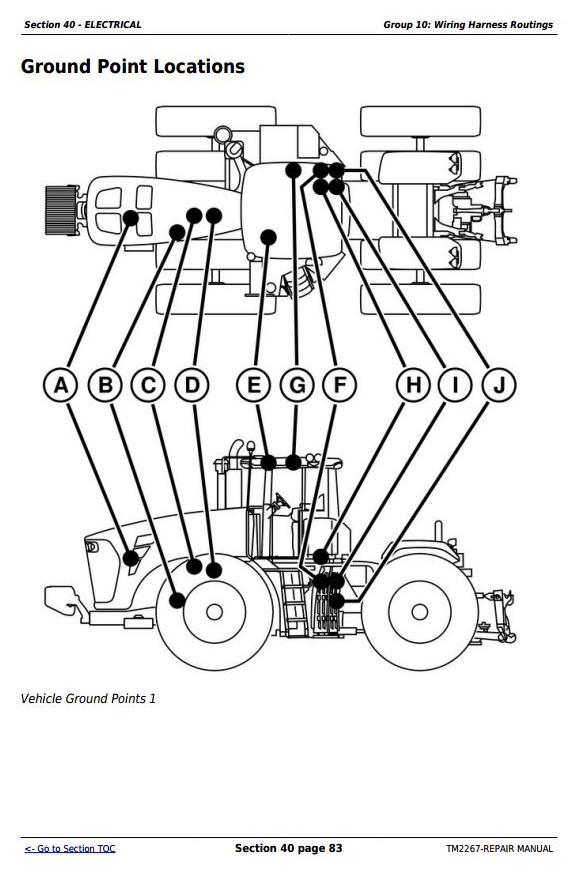 Section 40 - ELECTRICAL

Group 10: Wiring Harness Routings

Ground Point Locations

A B C D E G F H I J

Vehicle Ground Points 1

<- Go to Section TOC

Section 40 page 83

TM2267-REPAIR MANUAL