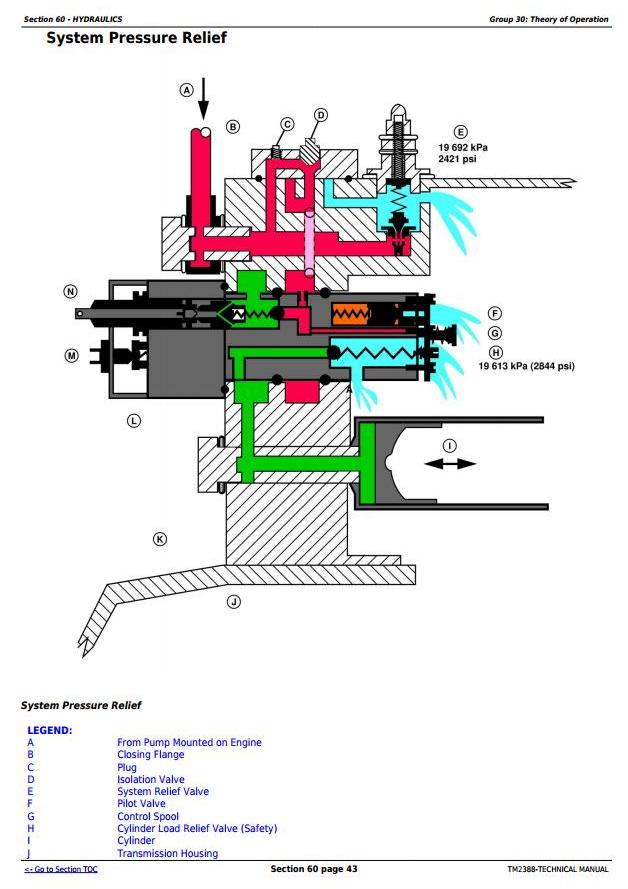 Section 60 - HYDRAULICS

Group 30: Theory of Operation

System Pressure Relief

A
B
C
D
E
19 692 kPa
2421 psi
N
M
F
G
H
19 613 kPa (2844 psi)
L
I
K
J

System Pressure Relief

LEGEND:

| | |
|---|---|
| A | From Pump Mounted on Engine |
| B | Closing Flange |
| C | Plug |
| D | Isolation Valve |
| E | System Relief Valve |
| F | Pilot Valve |
| G | Control Spool |
| H | Cylinder Load Relief Valve (Safety) |
| I | Cylinder |
| J | Transmission Housing |

<- Go to Section TOC

Section 60 page 43

TM2388-TECHNICAL MANUAL