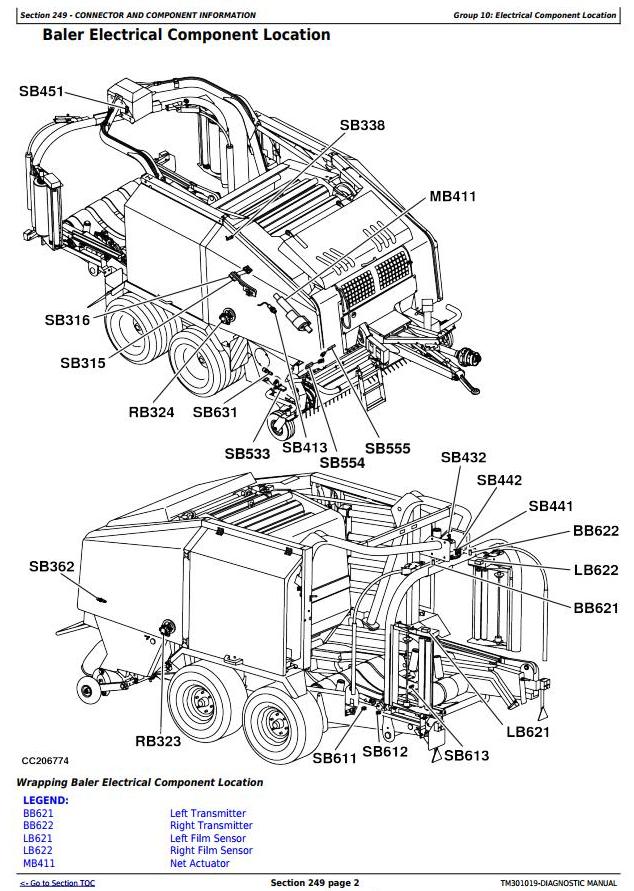 Section 249 - CONNECTOR AND COMPONENT INFORMATION
Group 10: Electrical Component Location

Baler Electrical Component Location

SB451
SB338
MB411
SB316
SB315
RB324
SB631
SB533
SB413
SB554
SB555

SB432
SB442
SB441
BB622
LB622
BB621
SB362
RB323
SB611
SB612
SB613
LB621

CC206774

Wrapping Baler Electrical Component Location

LEGEND:

| BB621 | Left Transmitter |
|---|---|
| BB622 | Right Transmitter |
| LB621 | Left Film Sensor |
| LB622 | Right Film Sensor |
| MB411 | Net Actuator |

<- Go to Section TOC
Section 249 page 2
TM301019-DIAGNOSTIC MANUAL