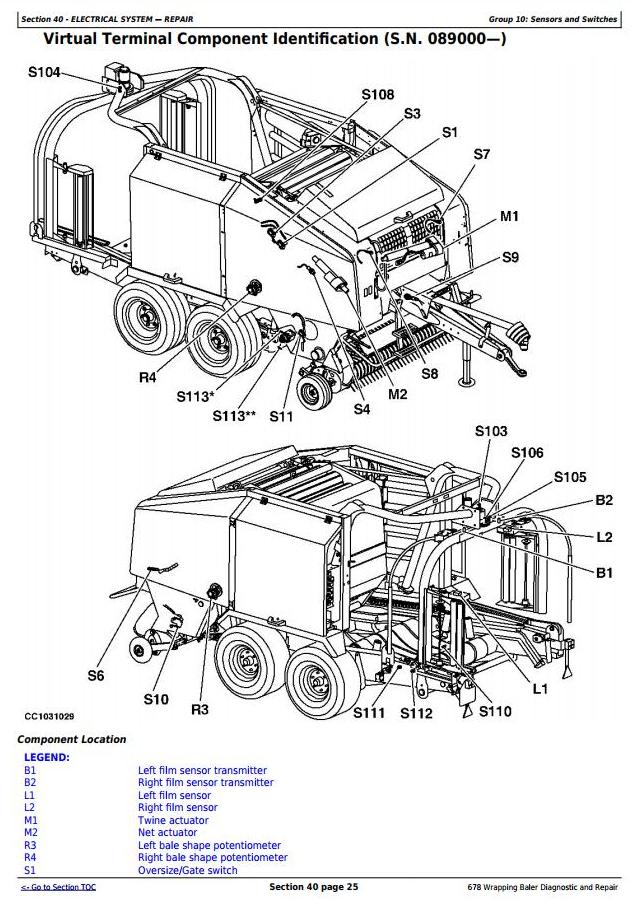 Section 40 - ELECTRICAL SYSTEM — REPAIR

Group 10: Sensors and Switches

Virtual Terminal Component Identification (S.N. 089000—)

S104
S108
S3
S1
S7
M1
S9
R4
S113*
S113**
S11
S4
M2
S8

S103
S106
S105
B2
L2
B1
S6
S10
R3
S111
S112
S110
L1

CC1031029

Component Location

LEGEND:

| | |
|---|---|
| B1 | Left film sensor transmitter |
| B2 | Right film sensor transmitter |
| L1 | Left film sensor |
| L2 | Right film sensor |
| M1 | Twine actuator |
| M2 | Net actuator |
| R3 | Left bale shape potentiometer |
| R4 | Right bale shape potentiometer |
| S1 | Oversize/Gate switch |

<- Go to Section TOC

Section 40 page 25

678 Wrapping Baler Diagnostic and Repair